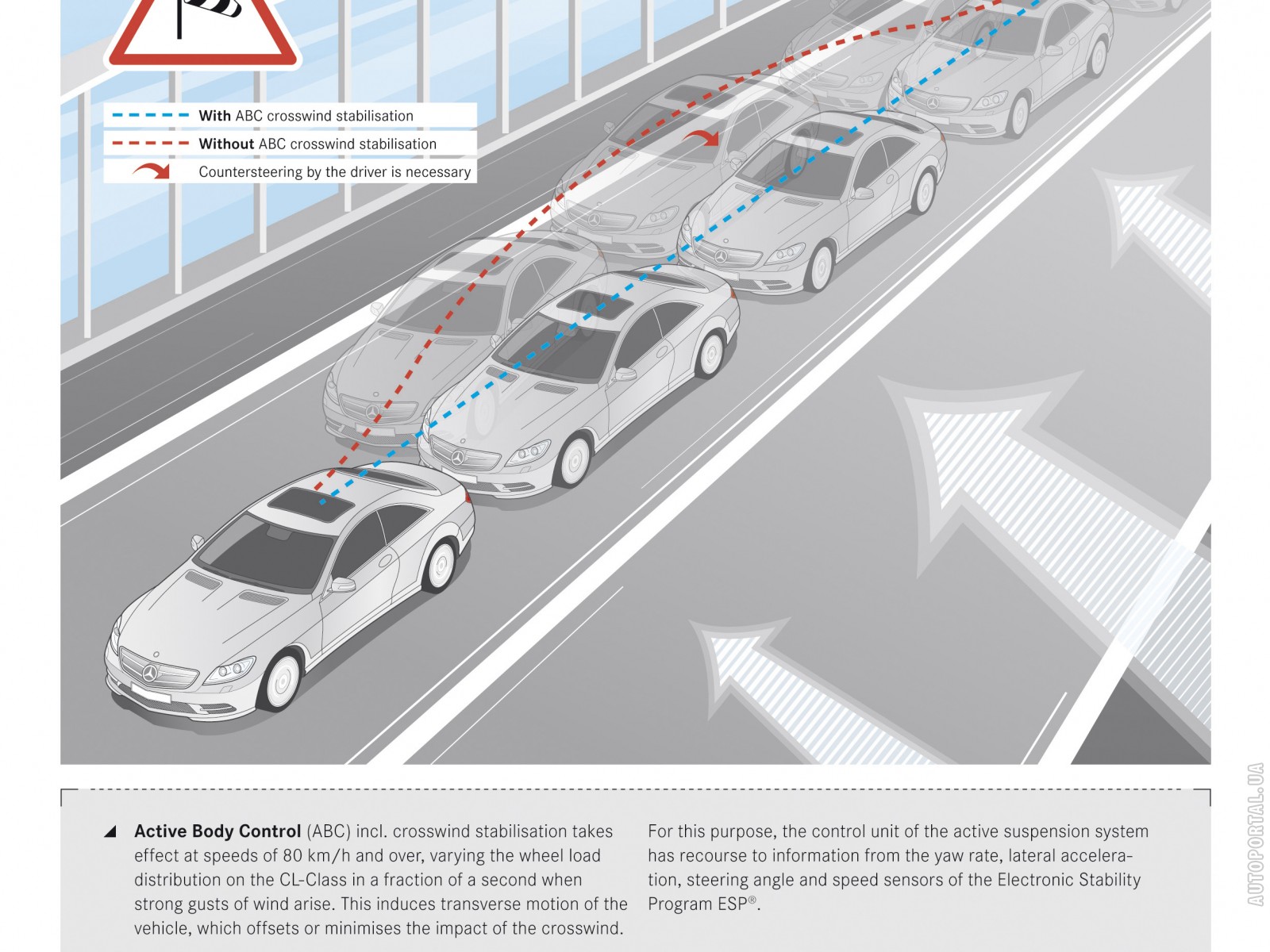 With ABC crosswind stabilisation
Without ABC crosswind stabilisation
Countersteering by the driver is necessary

Active Body Control (ABC) incl. crosswind stabilisation takes effect at speeds of 80 km/h and over, varying the wheel load distribution on the CL-Class in a fraction of a second when strong gusts of wind arise. This induces transverse motion of the vehicle, which offsets or minimises the impact of the crosswind.

For this purpose, the control unit of the active suspension system has recourse to information from the yaw rate, lateral acceleration, steering angle and speed sensors of the Electronic Stability Program ESP®.

AUTOPORTAL.UA