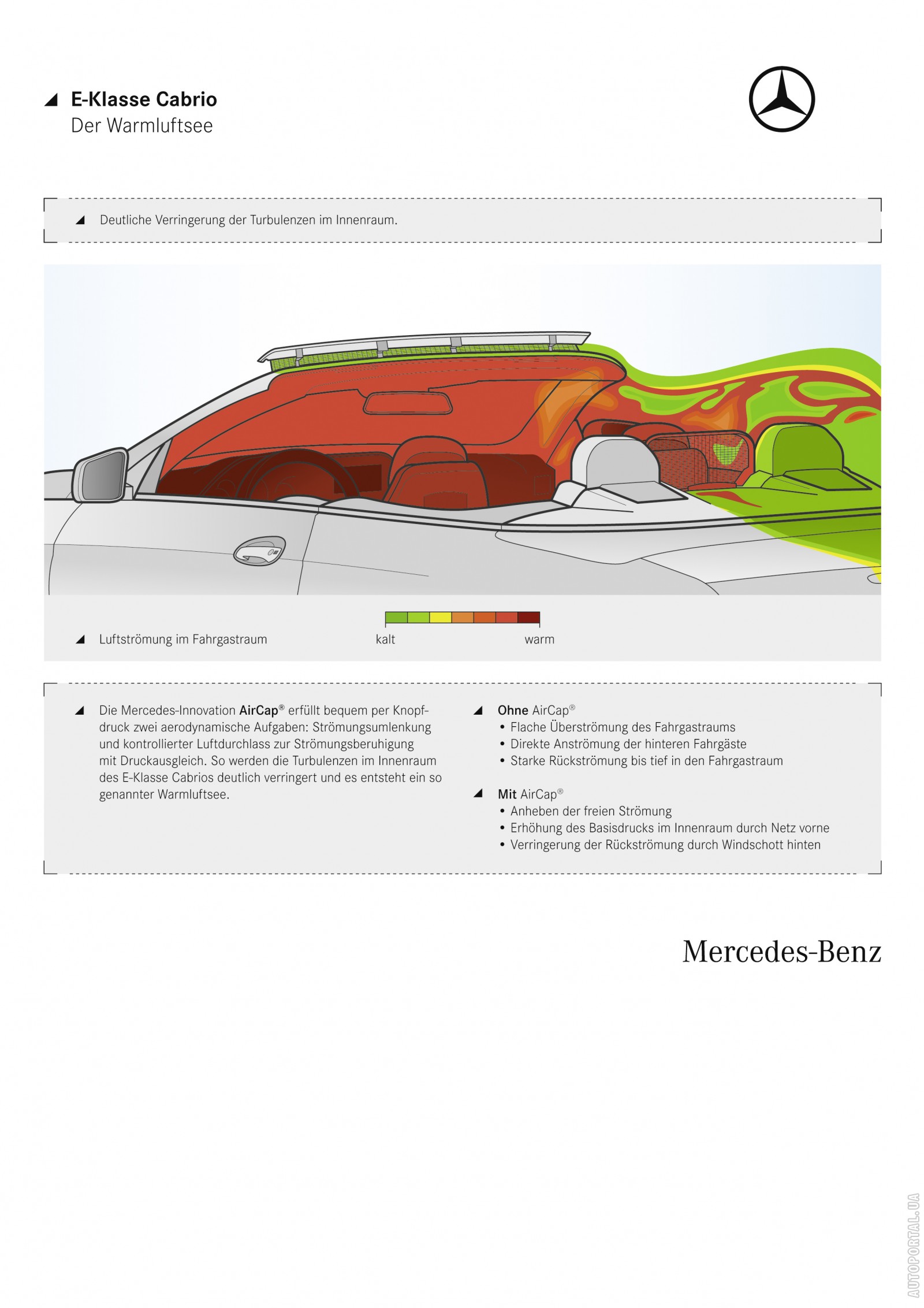 E-Klasse Cabrio
Der Warmluftsee

Deutliche Verringerung der Turbulenzen im Innenraum.

Luftströmung im Fahrgastraum

kalt warm

Die Mercedes-Innovation AirCap® erfüllt bequem per Knopfdruck zwei aerodynamische Aufgaben: Strömungsumlenkung und kontrollierter Luftdurchlass zur Strömungsberuhigung mit Druckausgleich. So werden die Turbulenzen im Innenraum des E-Klasse Cabrios deutlich verringert und es entsteht ein so genannter Warmluftsee.

Ohne AirCap®
• Flache Überströmung des Fahrgastraums
• Direkte Anströmung der hinteren Fahrgäste
• Starke Rückströmung bis tief in den Fahrgastraum

Mit AirCap®
• Anheben der freien Strömung
• Erhöhung des Basisdrucks im Innenraum durch Netz vorne
• Verringerung der Rückströmung durch Windschott hinten

Mercedes-Benz

AUTOPORTAL.UA