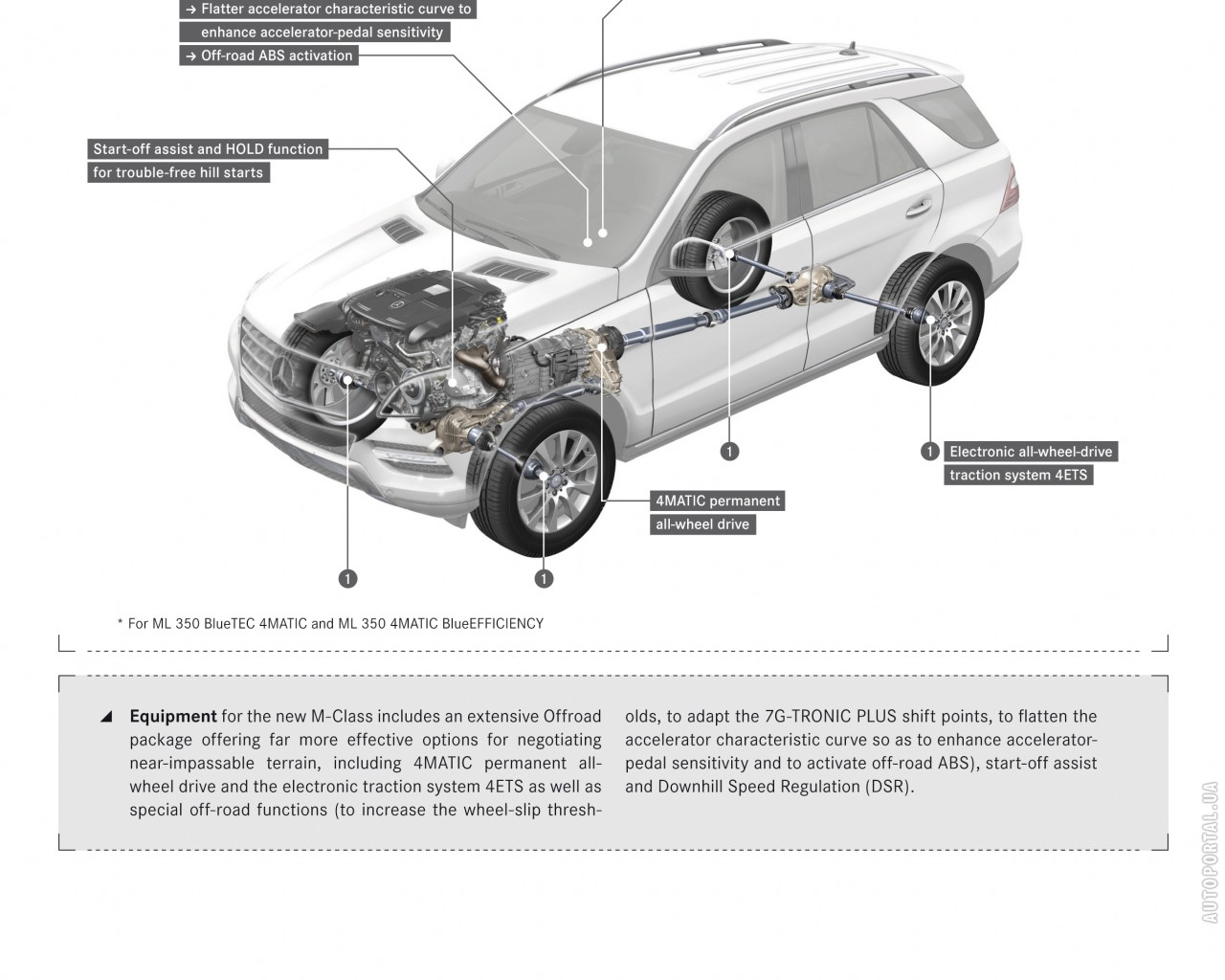 → Flatter accelerator characteristic curve to enhance accelerator-pedal sensitivity

→ Off-road ABS activation

Start-off assist and HOLD function for trouble-free hill starts

1

1 Electronic all-wheel-drive traction system 4ETS

4MATIC permanent all-wheel drive

1

1

* For ML 350 BlueTEC 4MATIC and ML 350 4MATIC BlueEFFICIENCY

◢ **Equipment** for the new M-Class includes an extensive Offroad package offering far more effective options for negotiating near-impassable terrain, including 4MATIC permanent all-wheel drive and the electronic traction system 4ETS as well as special off-road functions (to increase the wheel-slip thresholds, to adapt the 7G-TRONIC PLUS shift points, to flatten the accelerator characteristic curve so as to enhance accelerator-pedal sensitivity and to activate off-road ABS), start-off assist and Downhill Speed Regulation (DSR).

AUTOPORTAL.UA