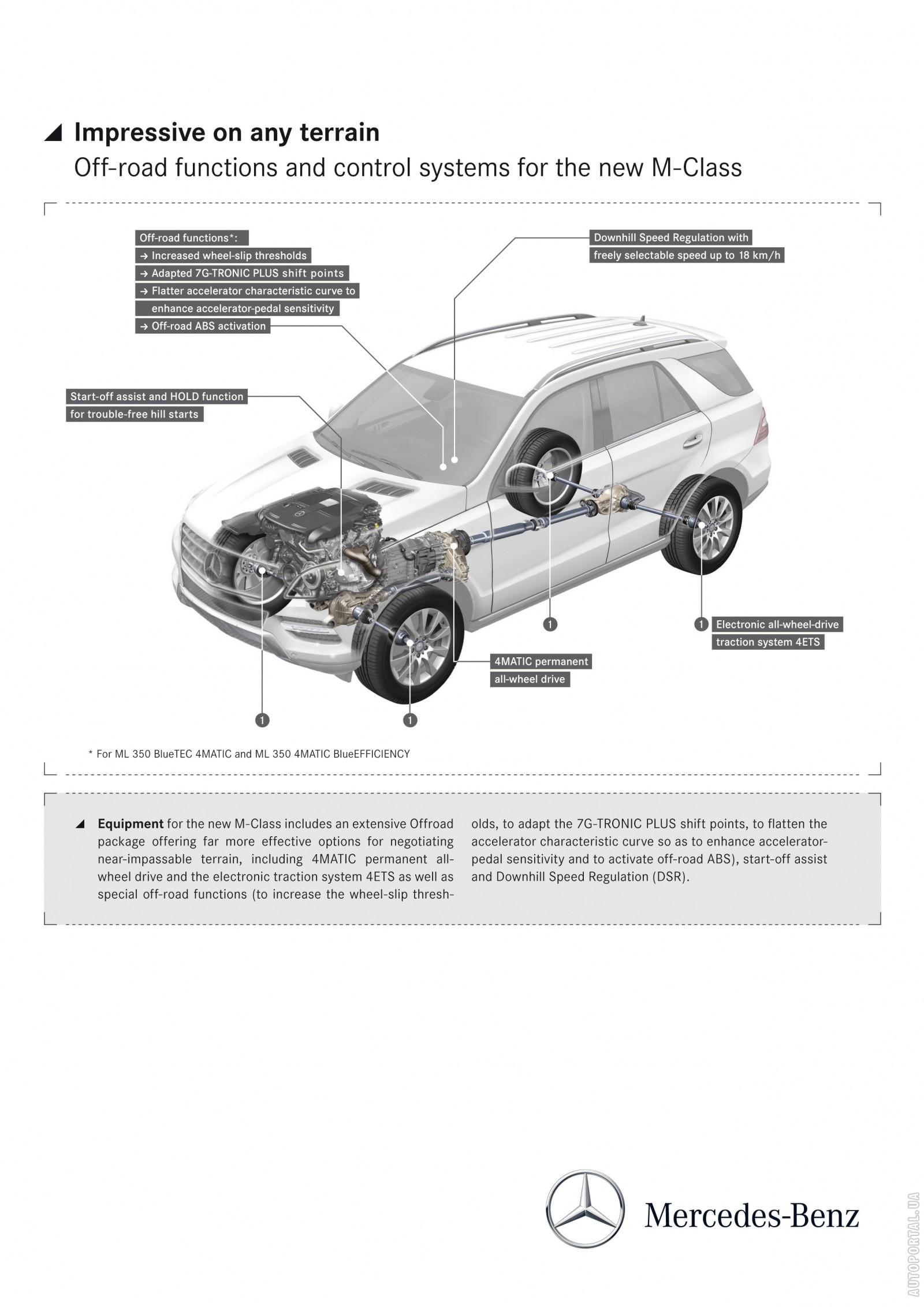 Impressive on any terrain
Off-road functions and control systems for the new M-Class

Off-road functions*:
→ Increased wheel-slip thresholds
→ Adapted 7G-TRONIC PLUS shift points
→ Flatter accelerator characteristic curve to enhance accelerator-pedal sensitivity
→ Off-road ABS activation

Downhill Speed Regulation with freely selectable speed up to 18 km/h

Start-off assist and HOLD function for trouble-free hill starts

1

1 Electronic all-wheel-drive traction system 4ETS

4MATIC permanent all-wheel drive

1

1

* For ML 350 BlueTEC 4MATIC and ML 350 4MATIC BlueEFFICIENCY

Equipment for the new M-Class includes an extensive Offroad package offering far more effective options for negotiating near-impassable terrain, including 4MATIC permanent all-wheel drive and the electronic traction system 4ETS as well as special off-road functions (to increase the wheel-slip thresholds, to adapt the 7G-TRONIC PLUS shift points, to flatten the accelerator characteristic curve so as to enhance accelerator-pedal sensitivity and to activate off-road ABS), start-off assist and Downhill Speed Regulation (DSR).

Mercedes-Benz

AUTOPORTAL.UA