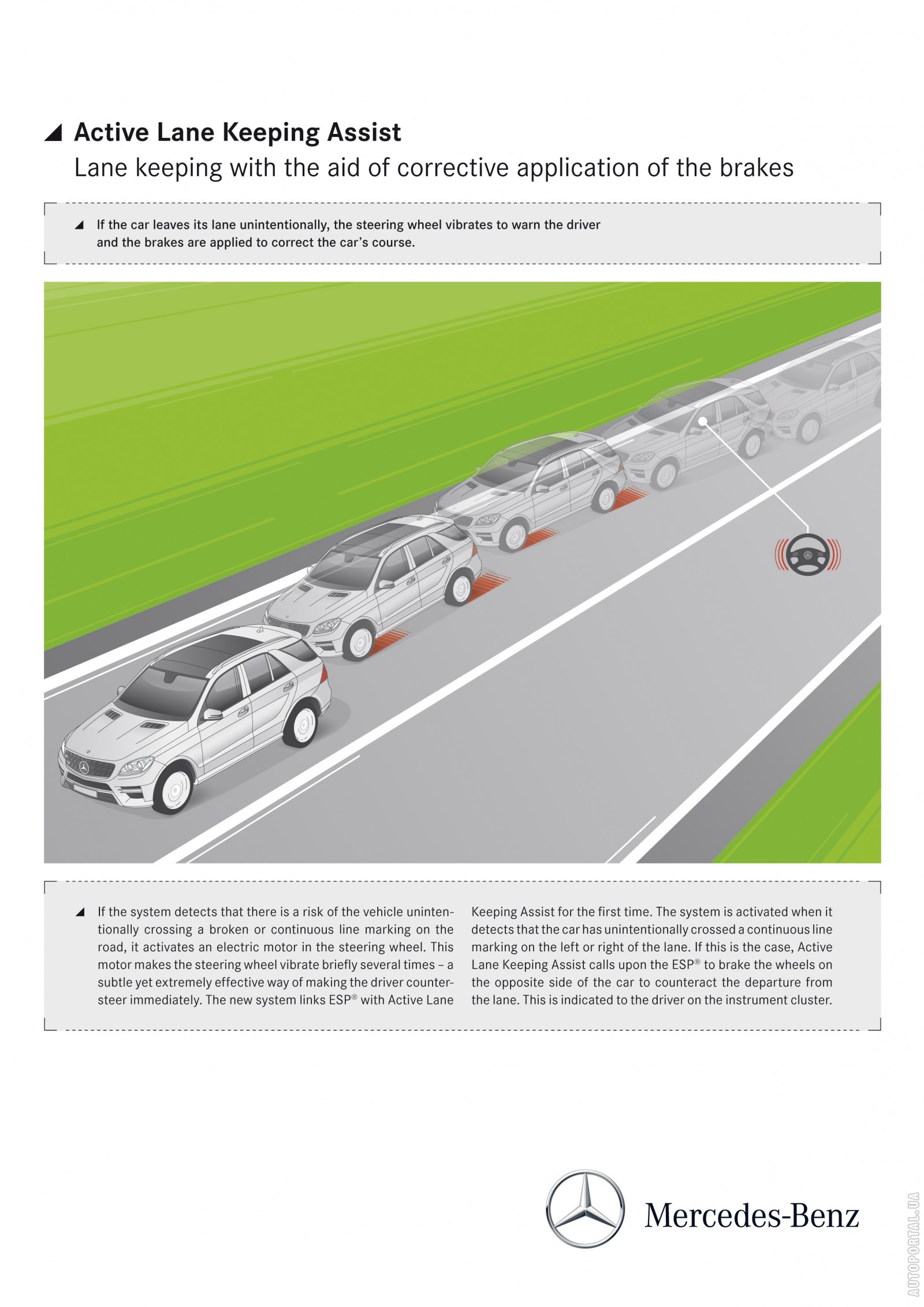 Active Lane Keeping Assist
Lane keeping with the aid of corrective application of the brakes

If the car leaves its lane unintentionally, the steering wheel vibrates to warn the driver and the brakes are applied to correct the car's course.

If the system detects that there is a risk of the vehicle unintentionally crossing a broken or continuous line marking on the road, it activates an electric motor in the steering wheel. This motor makes the steering wheel vibrate briefly several times – a subtle yet extremely effective way of making the driver countersteer immediately. The new system links ESP® with Active Lane Keeping Assist for the first time. The system is activated when it detects that the car has unintentionally crossed a continuous line marking on the left or right of the lane. If this is the case, Active Lane Keeping Assist calls upon the ESP® to brake the wheels on the opposite side of the car to counteract the departure from the lane. This is indicated to the driver on the instrument cluster.

Mercedes-Benz

AUTOPORTAL.UA