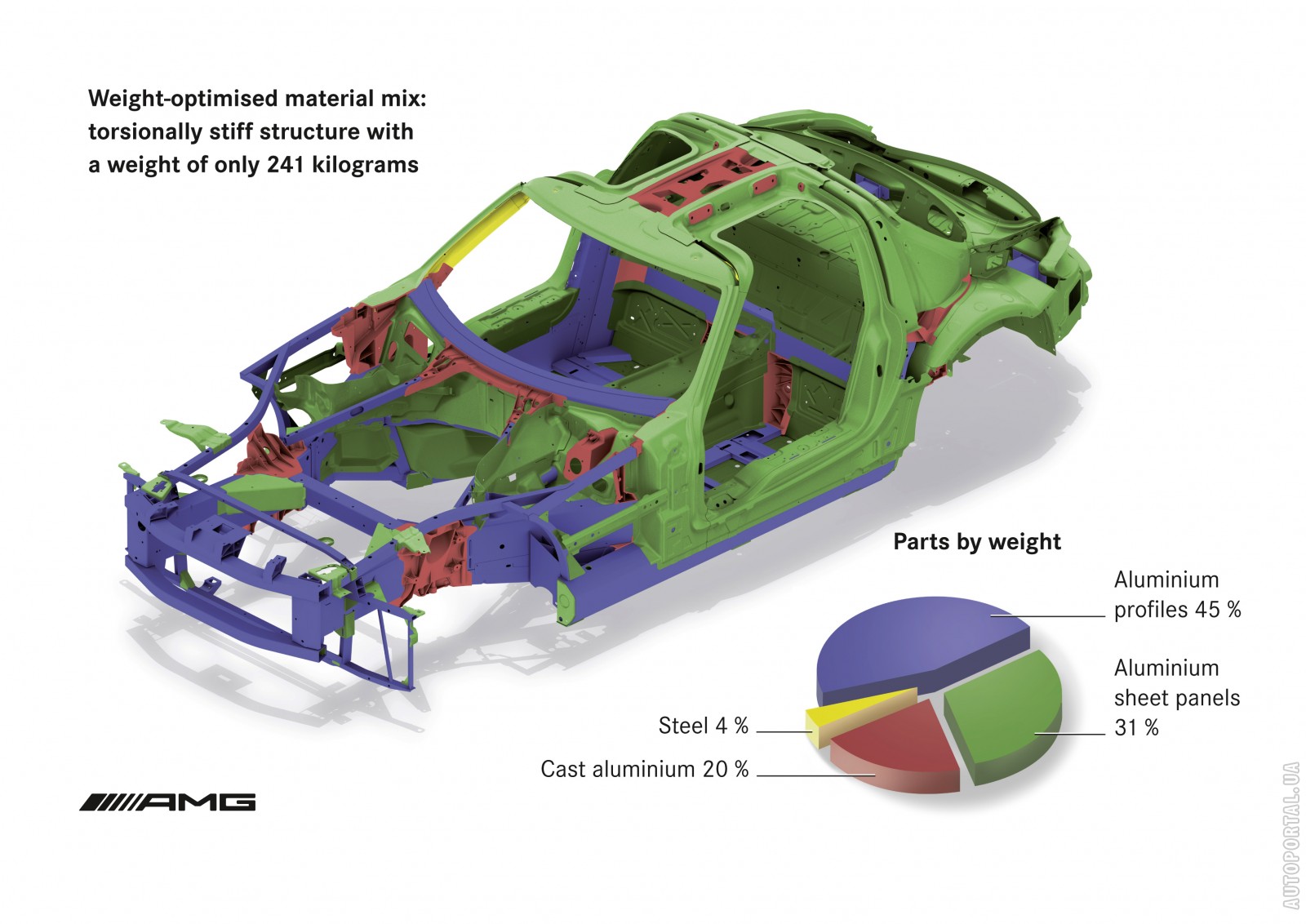 Weight-optimised material mix: torsionally stiff structure with a weight of only 241 kilograms

Parts by weight

Aluminium profiles 45 %

Aluminium sheet panels 31 %

Steel 4 %

Cast aluminium 20 %

AMG

AUTOPORTAL.UA