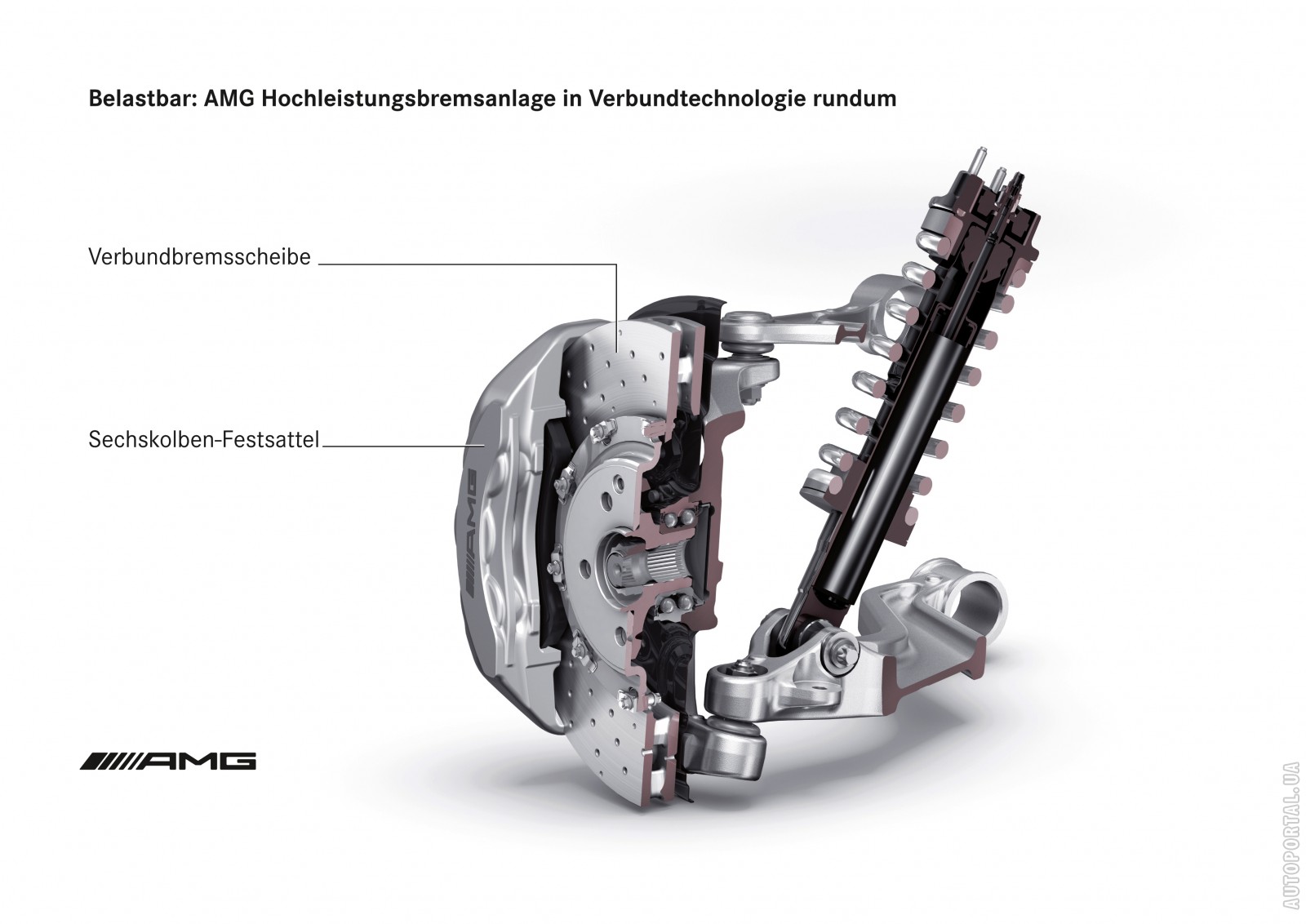 Belastbar: AMG Hochleistungsbremsanlage in Verbundtechnologie rundum

Verbundbremsscheibe

Sechskolben-Festsattel

AMG

AMG

AUTOPORTAL.UA