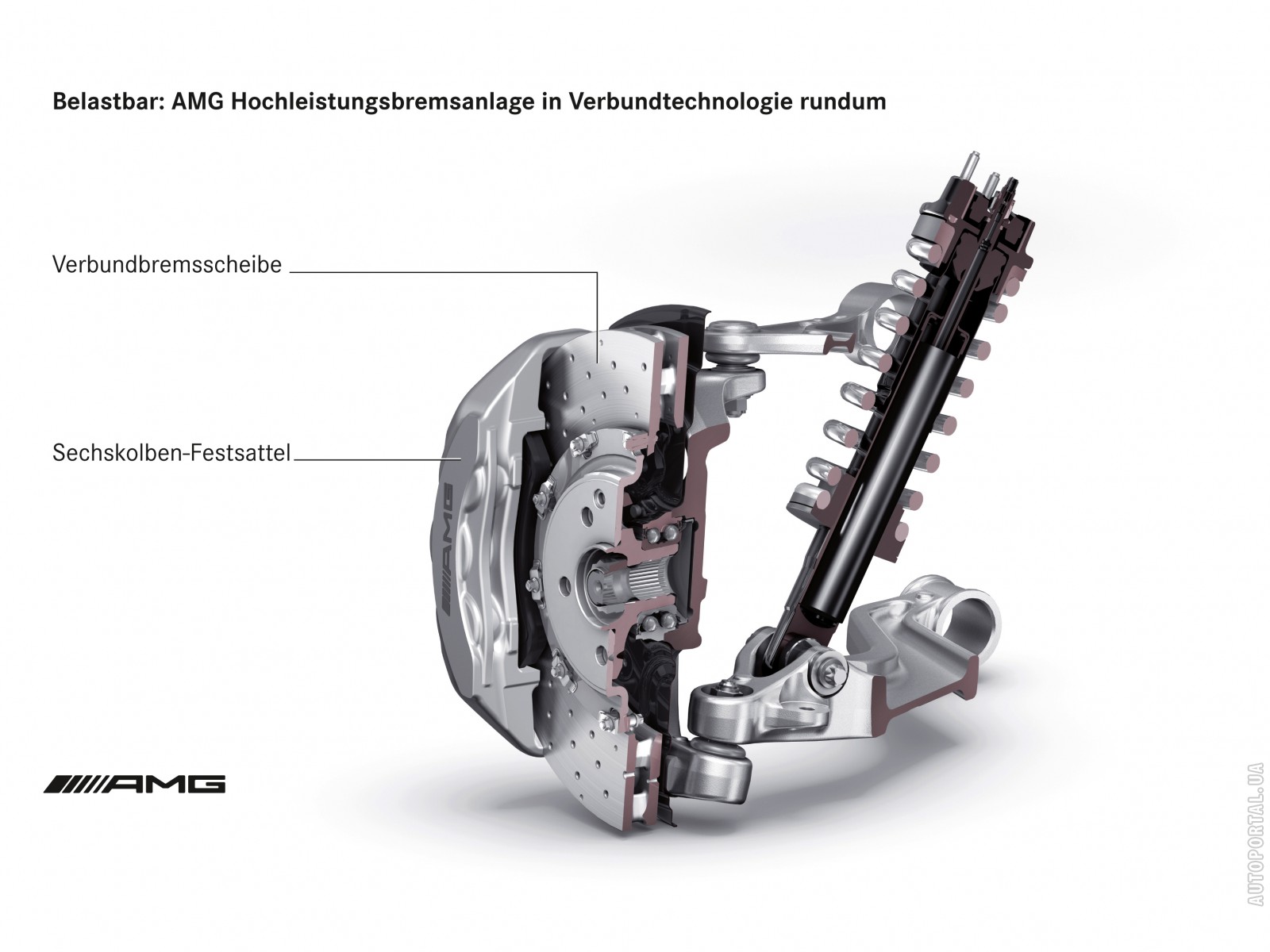 Belastbar: AMG Hochleistungsbremsanlage in Verbundtechnologie rundum

Verbundbremsscheibe

Sechskolben-Festsattel

AMG

AMG

AUTOPORTAL.UA