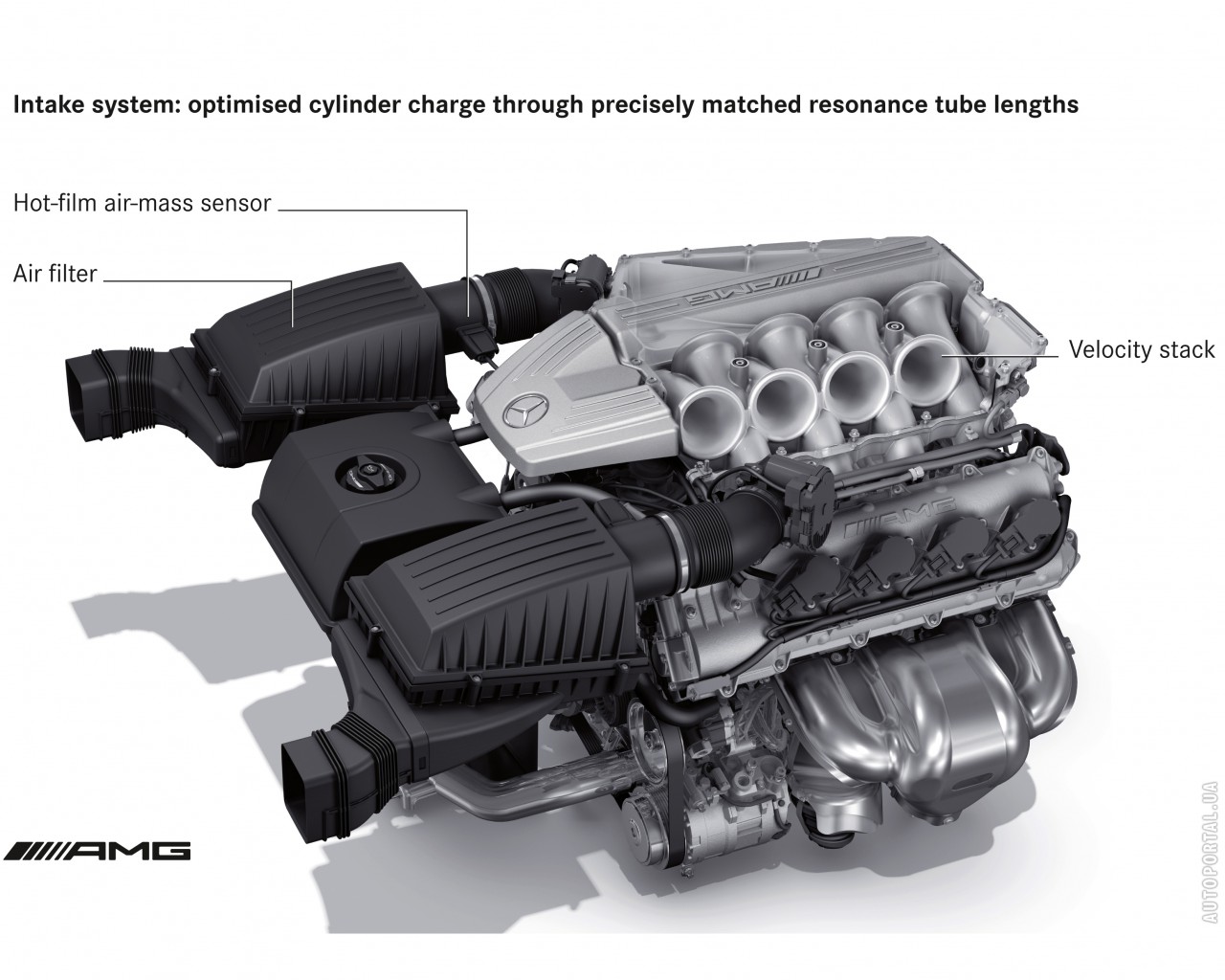 Intake system: optimised cylinder charge through precisely matched resonance tube lengths

Hot-film air-mass sensor

Air filter

Velocity stack

AMG

AMG

AMG

AUTOPORTAL.UA