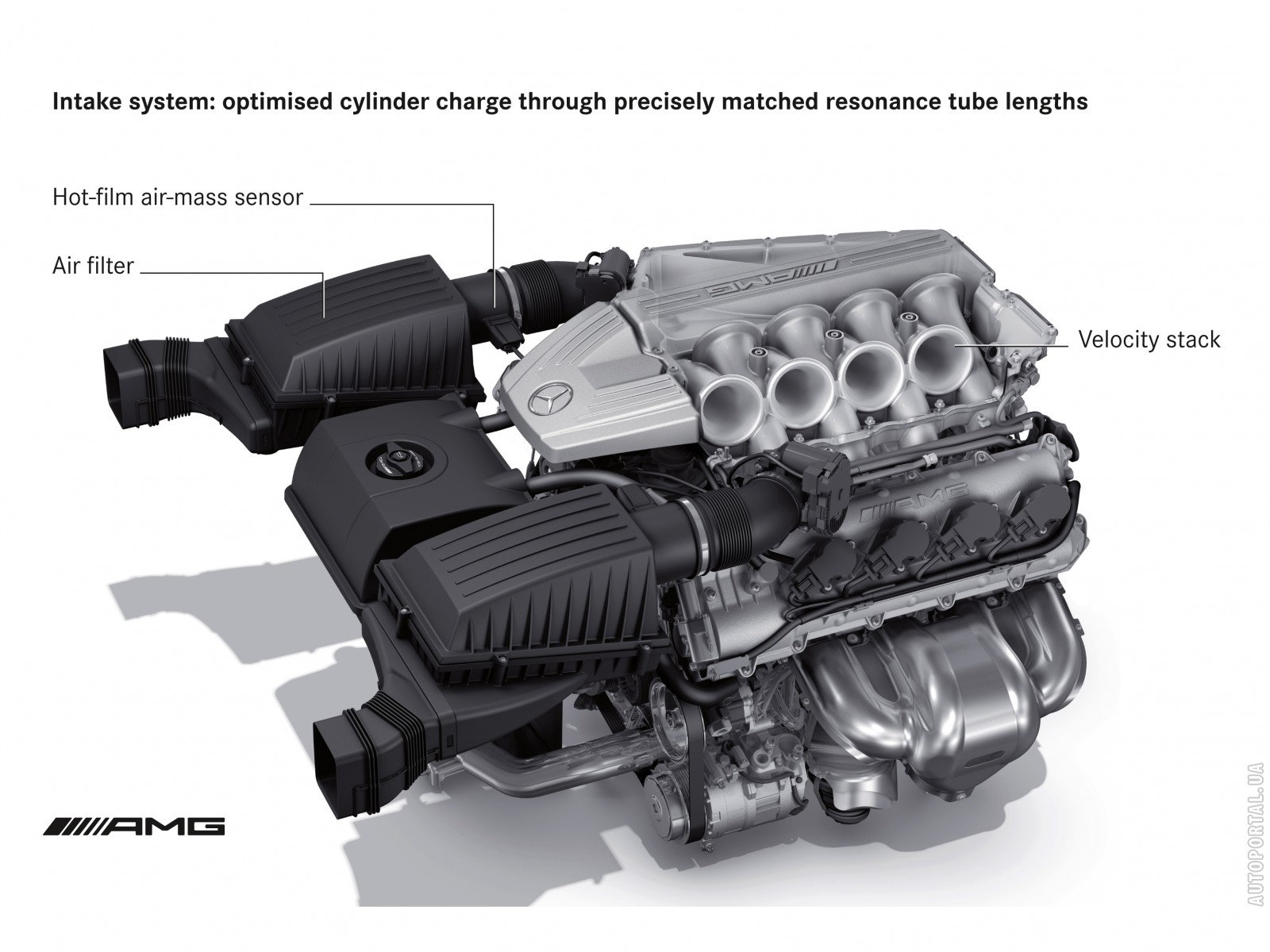 Intake system: optimised cylinder charge through precisely matched resonance tube lengths

Hot-film air-mass sensor

Air filter

Velocity stack

AMG

AMG

AMG

AUTOPORTAL.UA