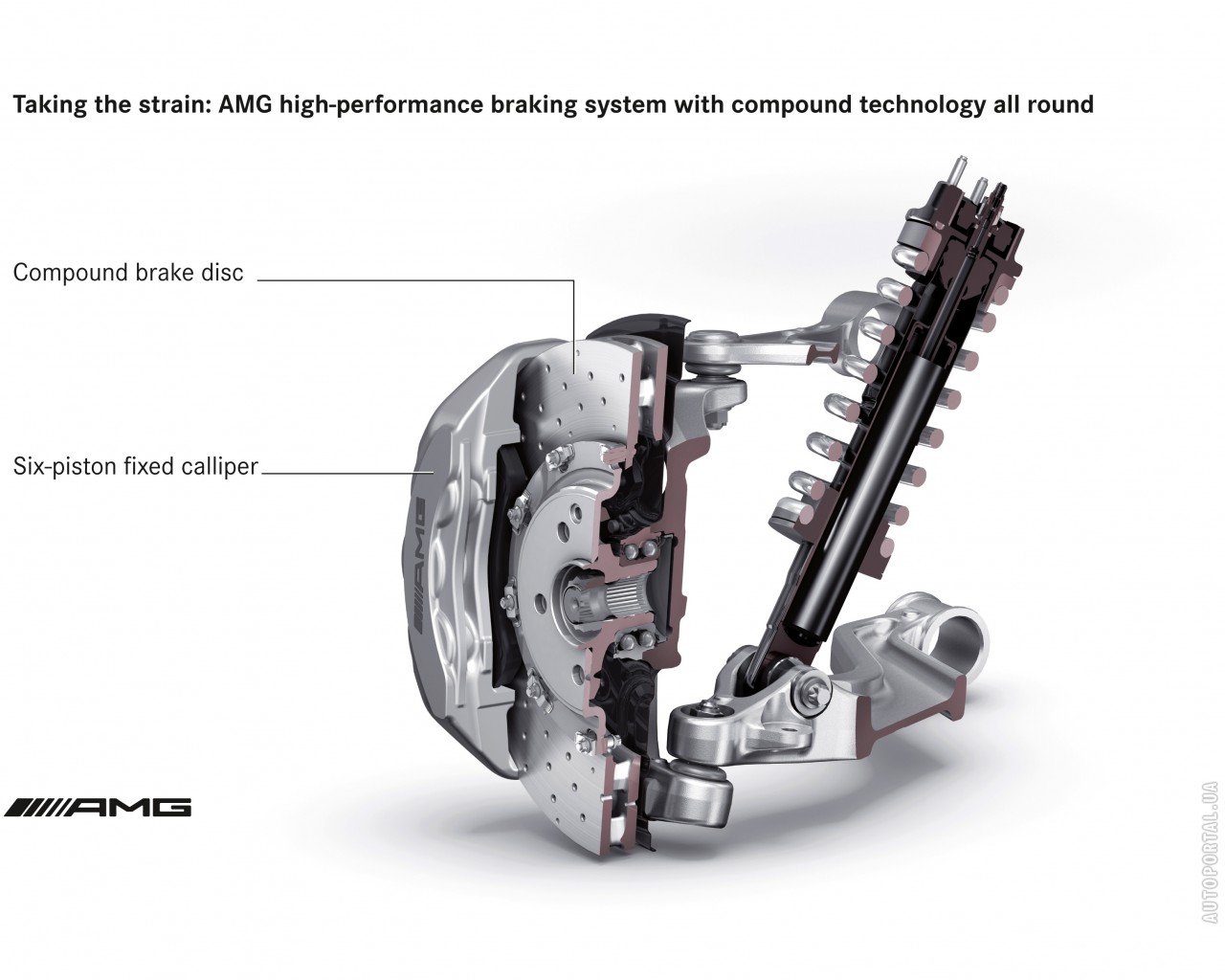 Taking the strain: AMG high-performance braking system with compound technology all round

Compound brake disc

Six-piston fixed calliper

AMG

AMG

AUTOPORTAL.UA