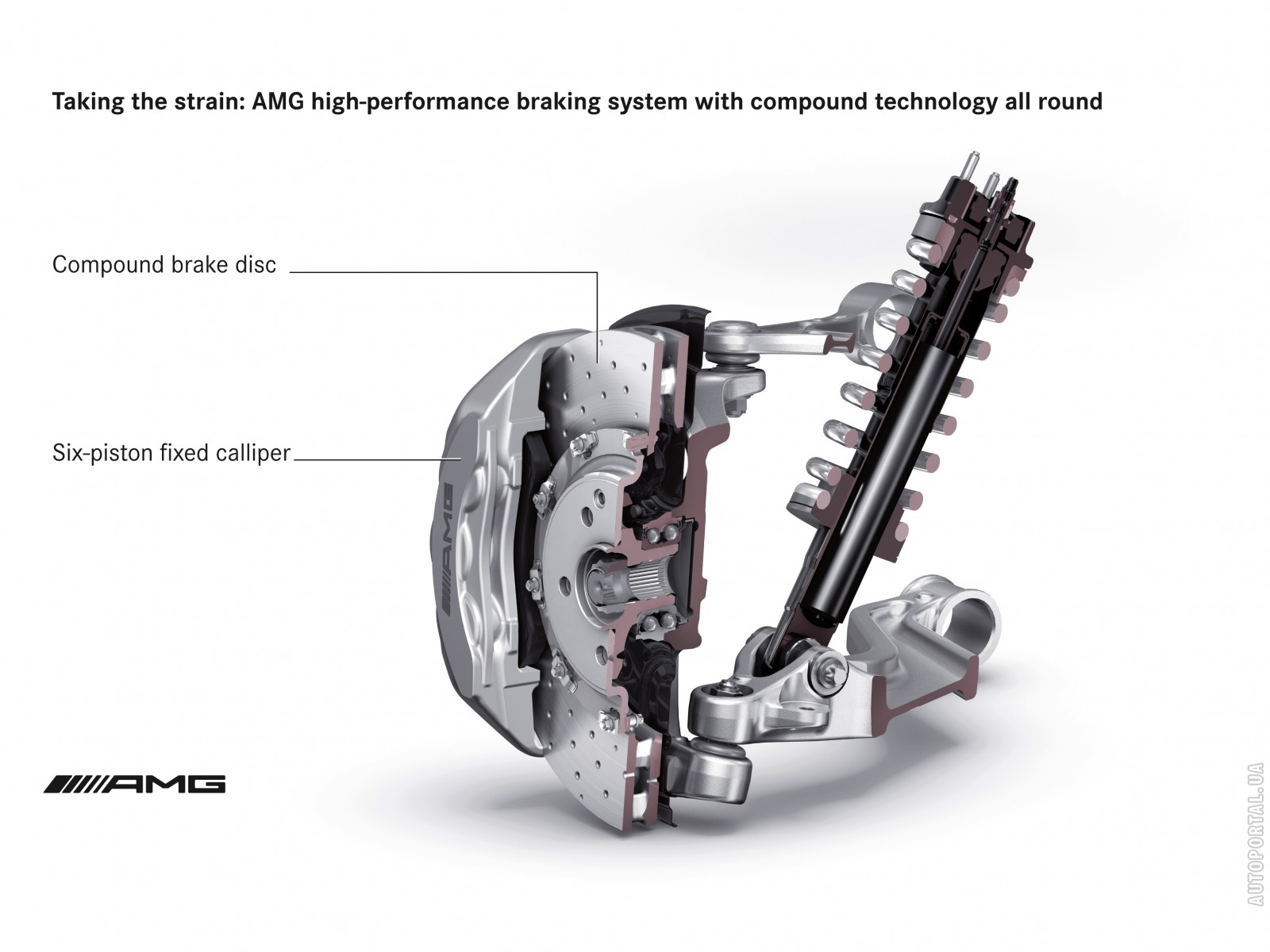 Taking the strain: AMG high-performance braking system with compound technology all round

Compound brake disc

Six-piston fixed calliper

AMG

AMG

AUTOPORTAL.UA