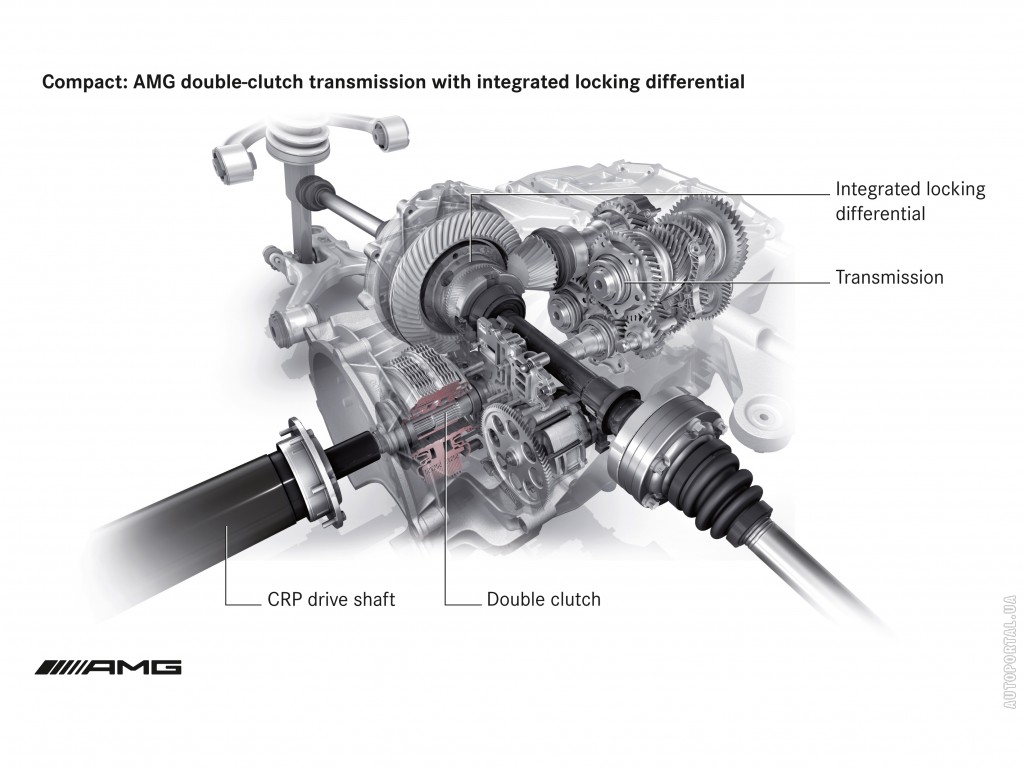 Compact: AMG double-clutch transmission with integrated locking differential

Integrated locking differential

Transmission

CRP drive shaft

Double clutch

AMG

AUTOPORTAL.UA