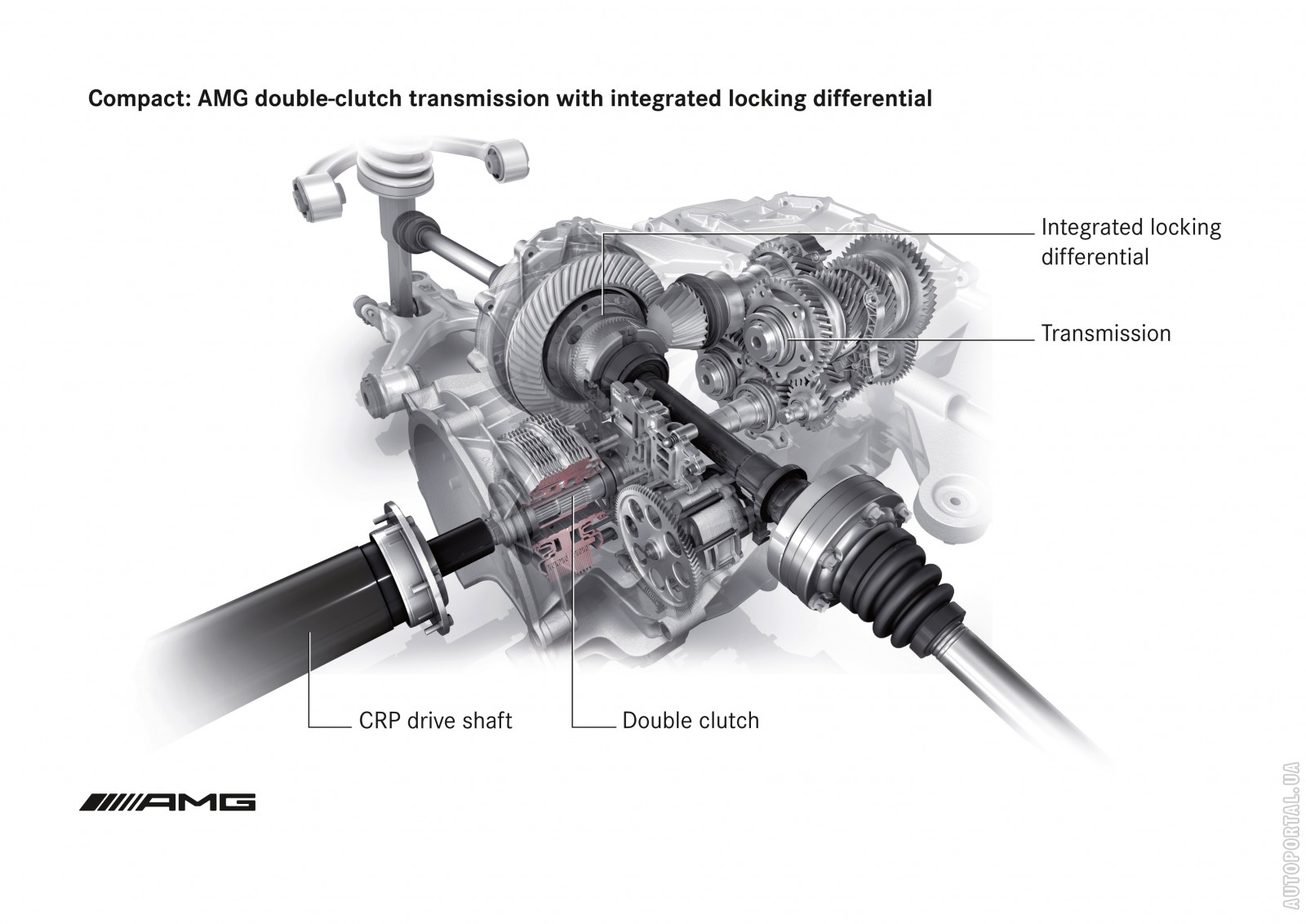 Compact: AMG double-clutch transmission with integrated locking differential

Integrated locking differential

Transmission

CRP drive shaft

Double clutch

AMG

AUTOPORTAL.UA