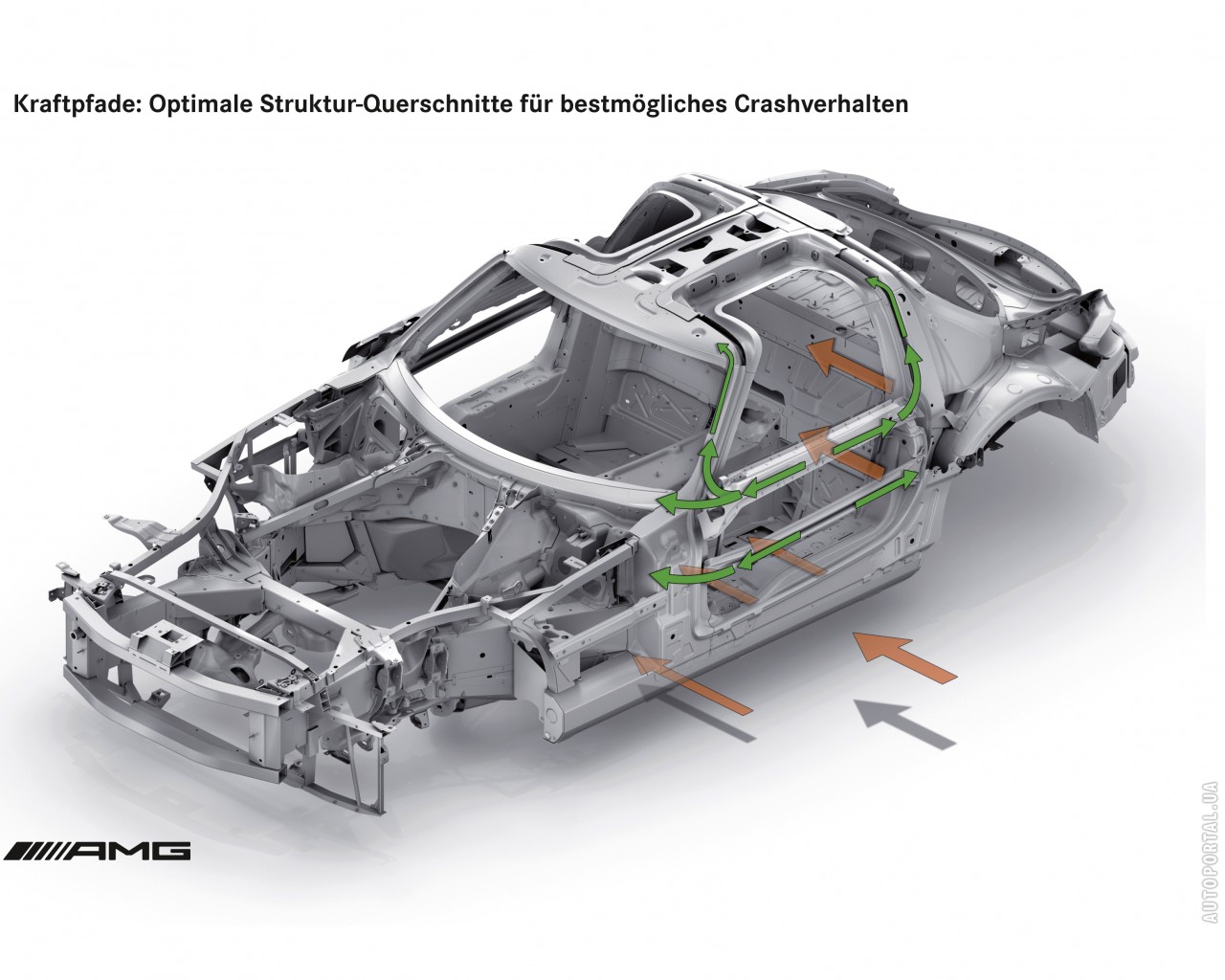 Kraftpfade: Optimale Struktur-Querschnitte für bestmögliches Crashverhalten

AMG

AUTOPORTAL.UA