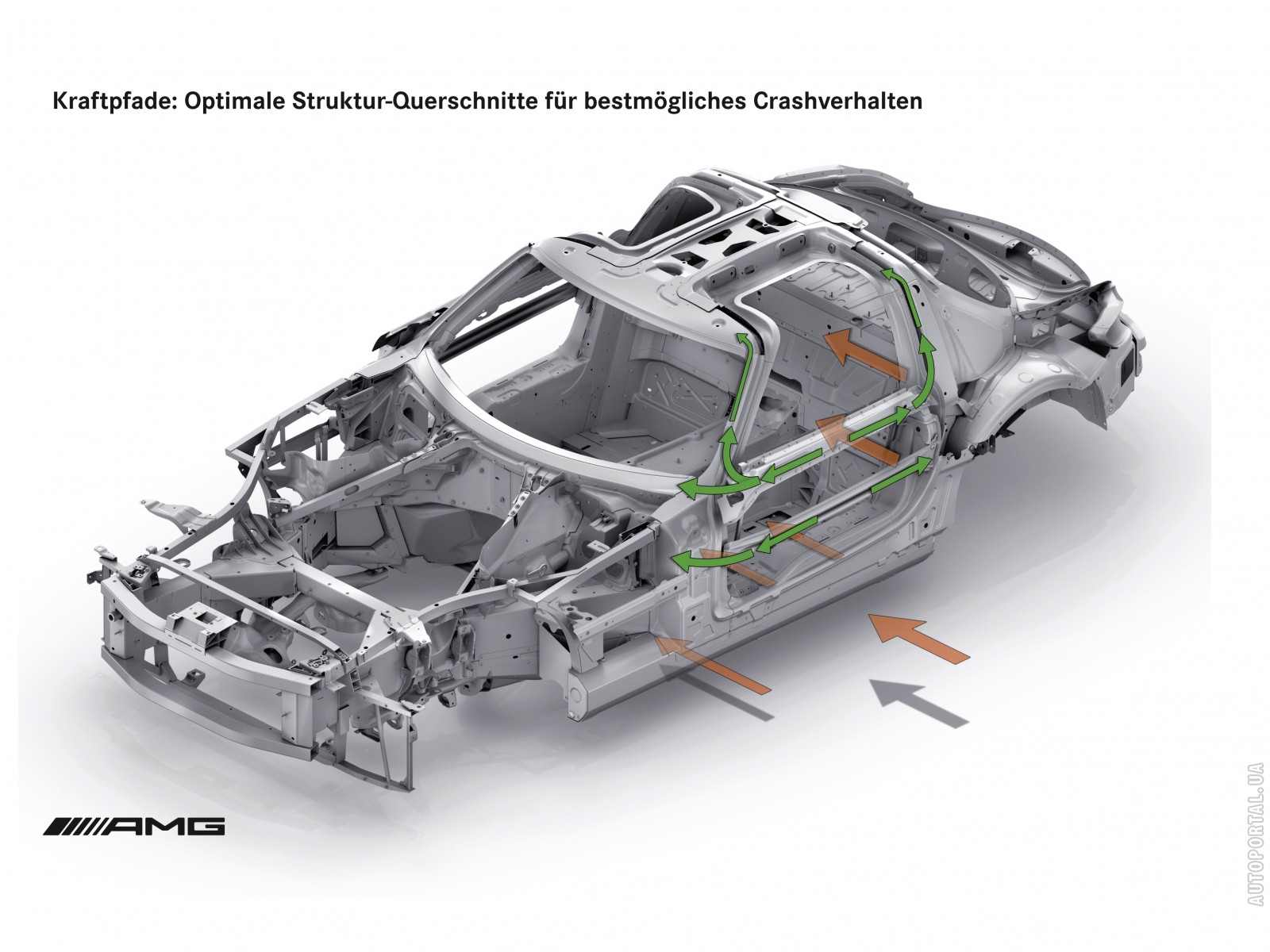 Kraftpfade: Optimale Struktur-Querschnitte für bestmögliches Crashverhalten

AMG

AUTOPORTAL.UA