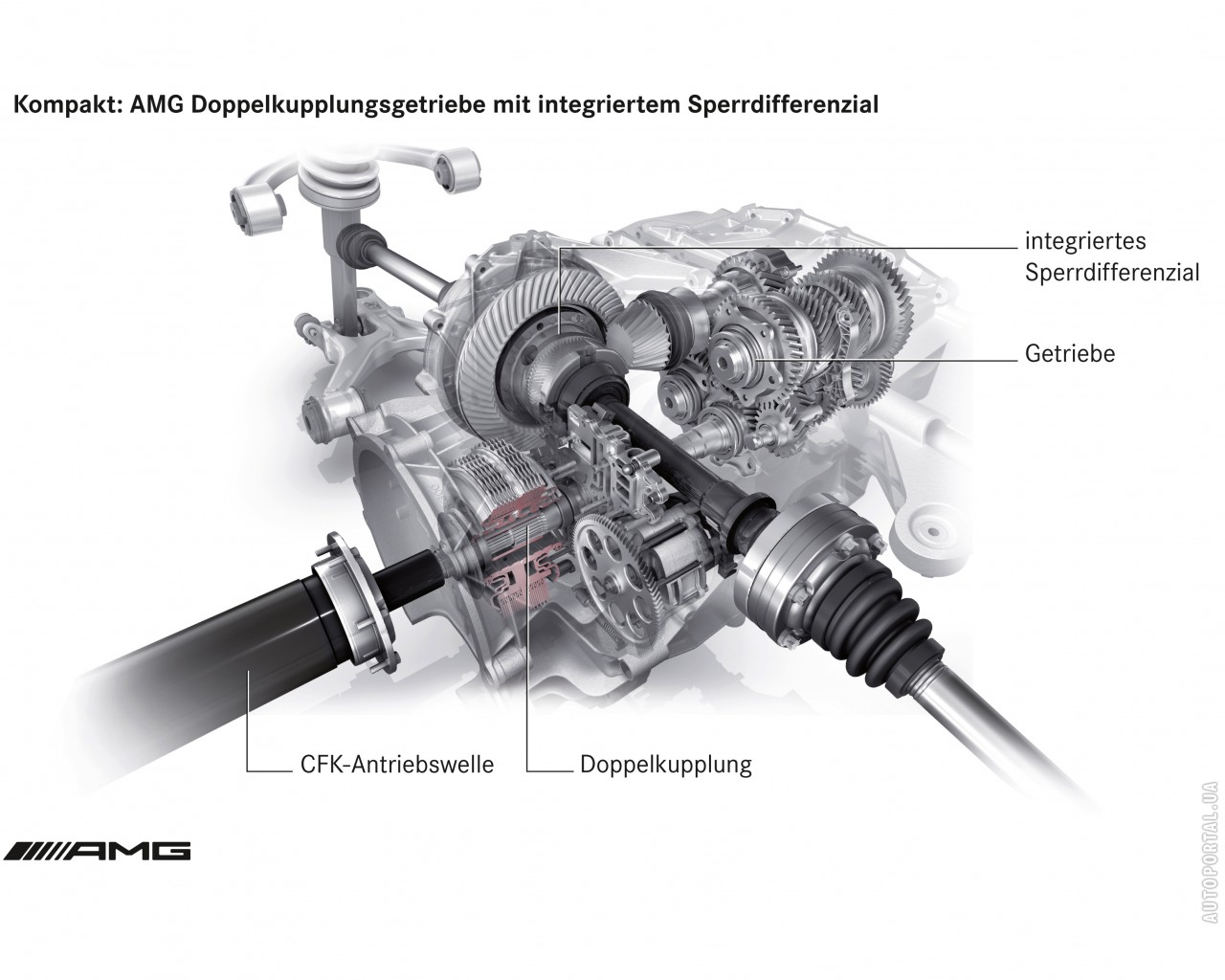 Kompakt: AMG Doppelkupplungsgetriebe mit integriertem Sperrdifferenzial

integriertes Sperrdifferenzial

Getriebe

CFK-Antriebswelle

Doppelkupplung

AMG

AUTOPORTAL.UA