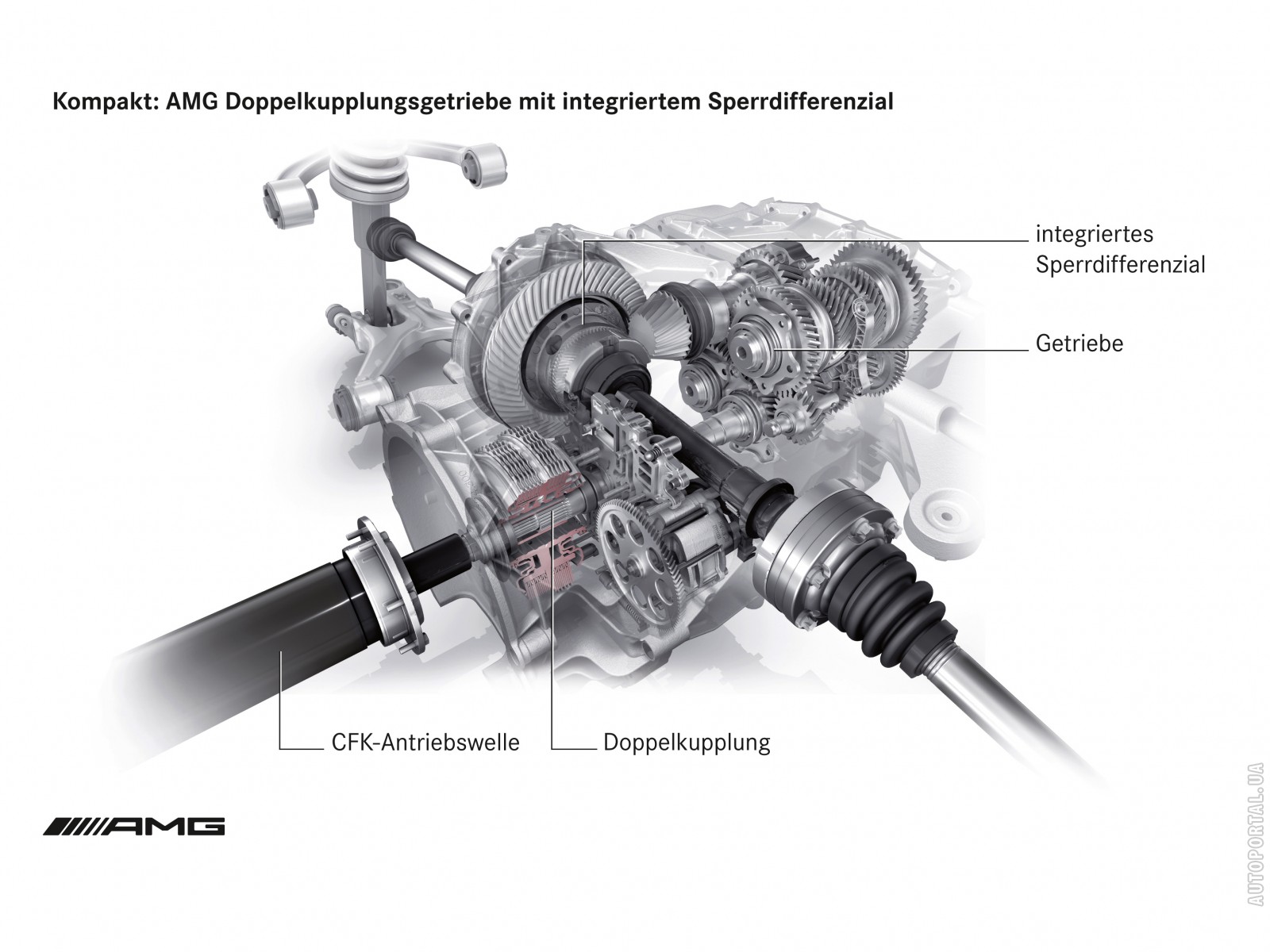 Kompakt: AMG Doppelkupplungsgetriebe mit integriertem Sperrdifferenzial

integriertes Sperrdifferenzial

Getriebe

CFK-Antriebswelle

Doppelkupplung

AMG

AUTOPORTAL.UA