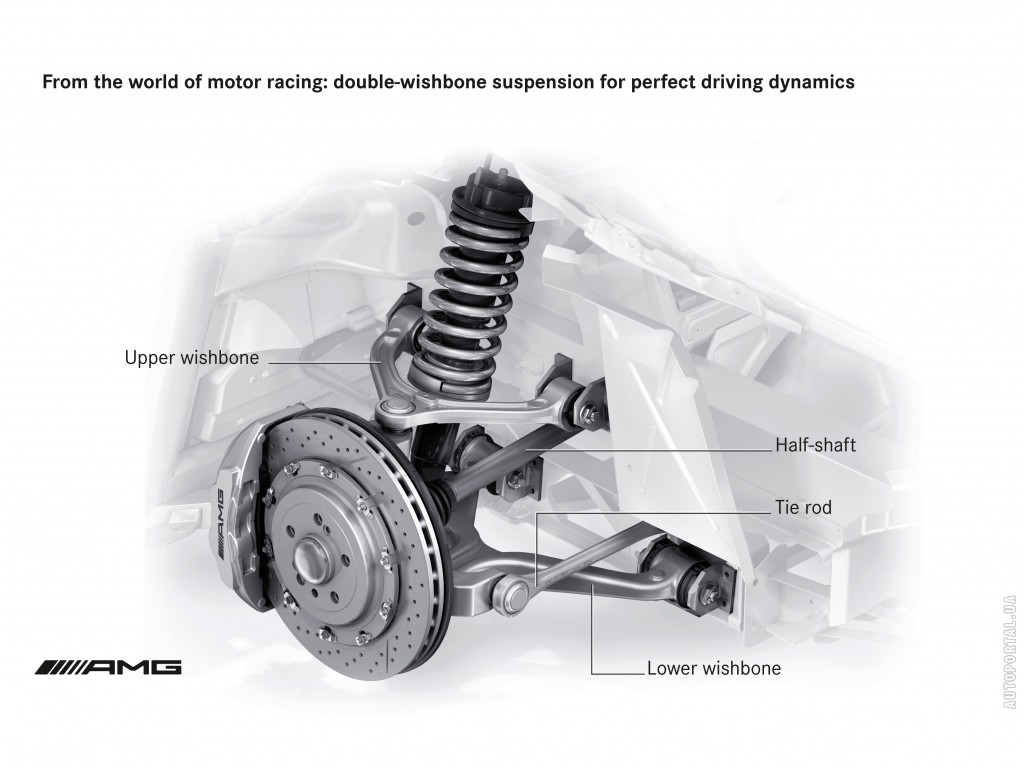 From the world of motor racing: double-wishbone suspension for perfect driving dynamics

Upper wishbone

Half-shaft

Tie rod

Lower wishbone

AMG

AMG

AUTOPORTAL.UA