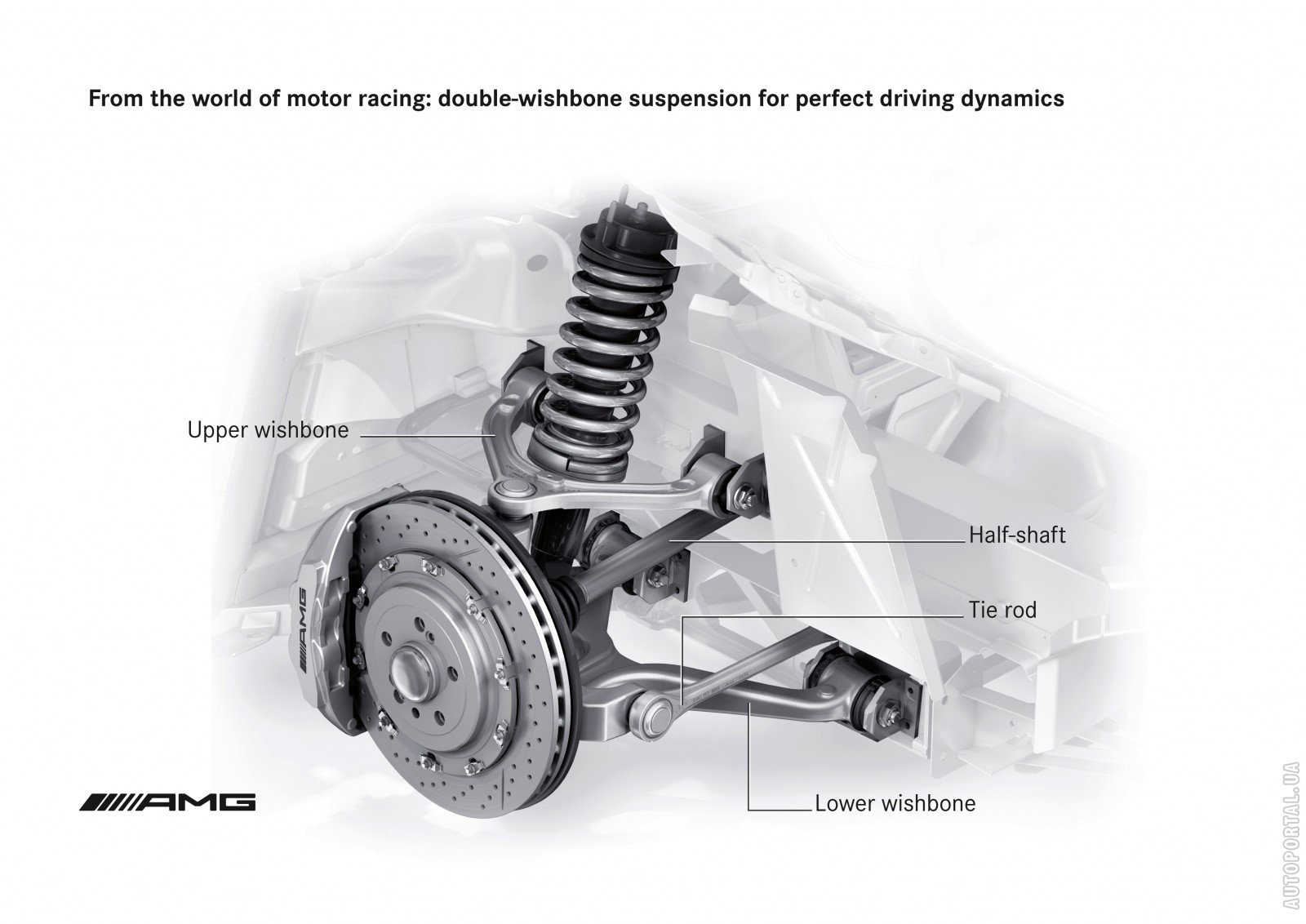 From the world of motor racing: double-wishbone suspension for perfect driving dynamics

Upper wishbone

Half-shaft

Tie rod

Lower wishbone

AMG

AMG

AUTOPORTAL.UA