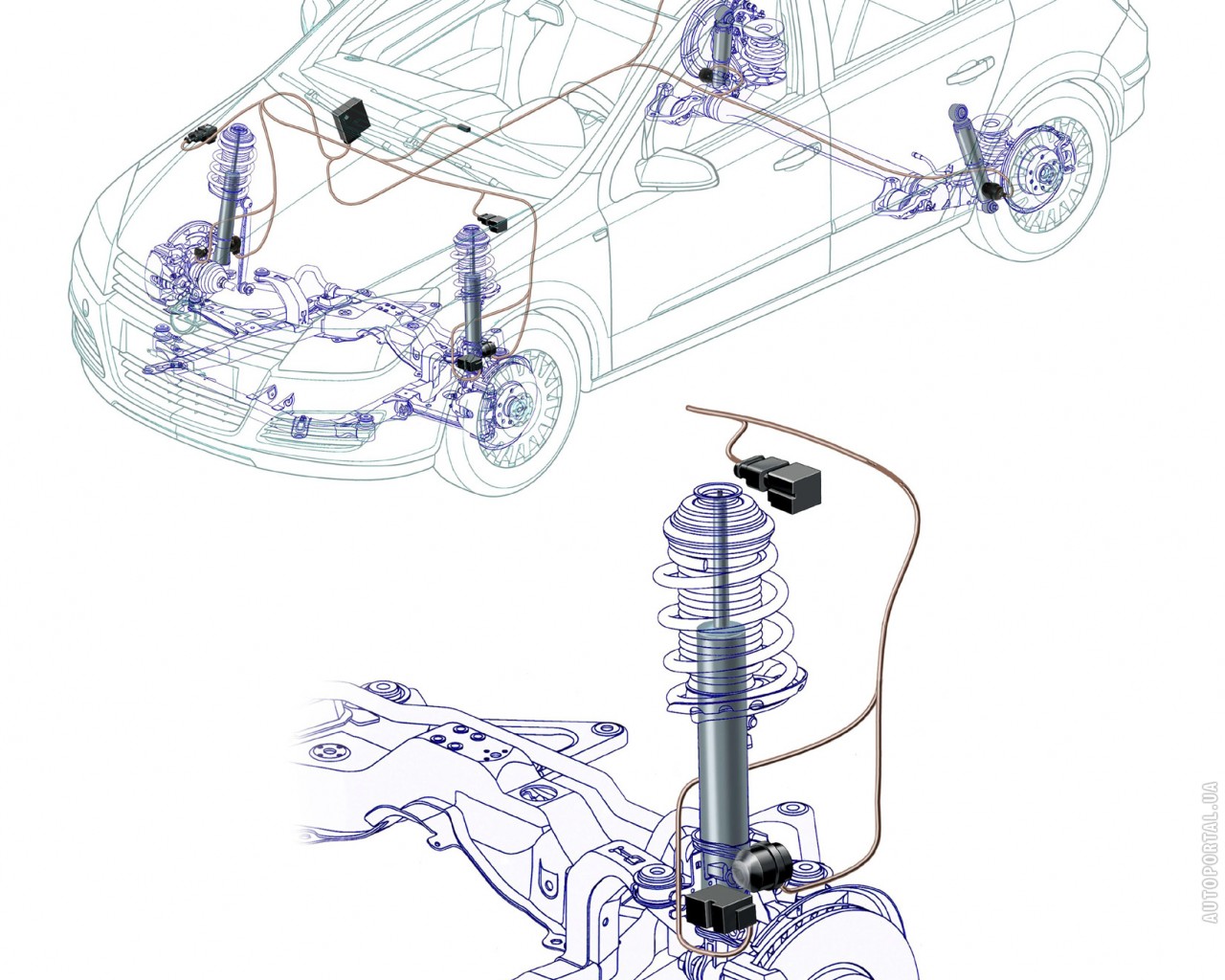 AUTOPORTAL.UA