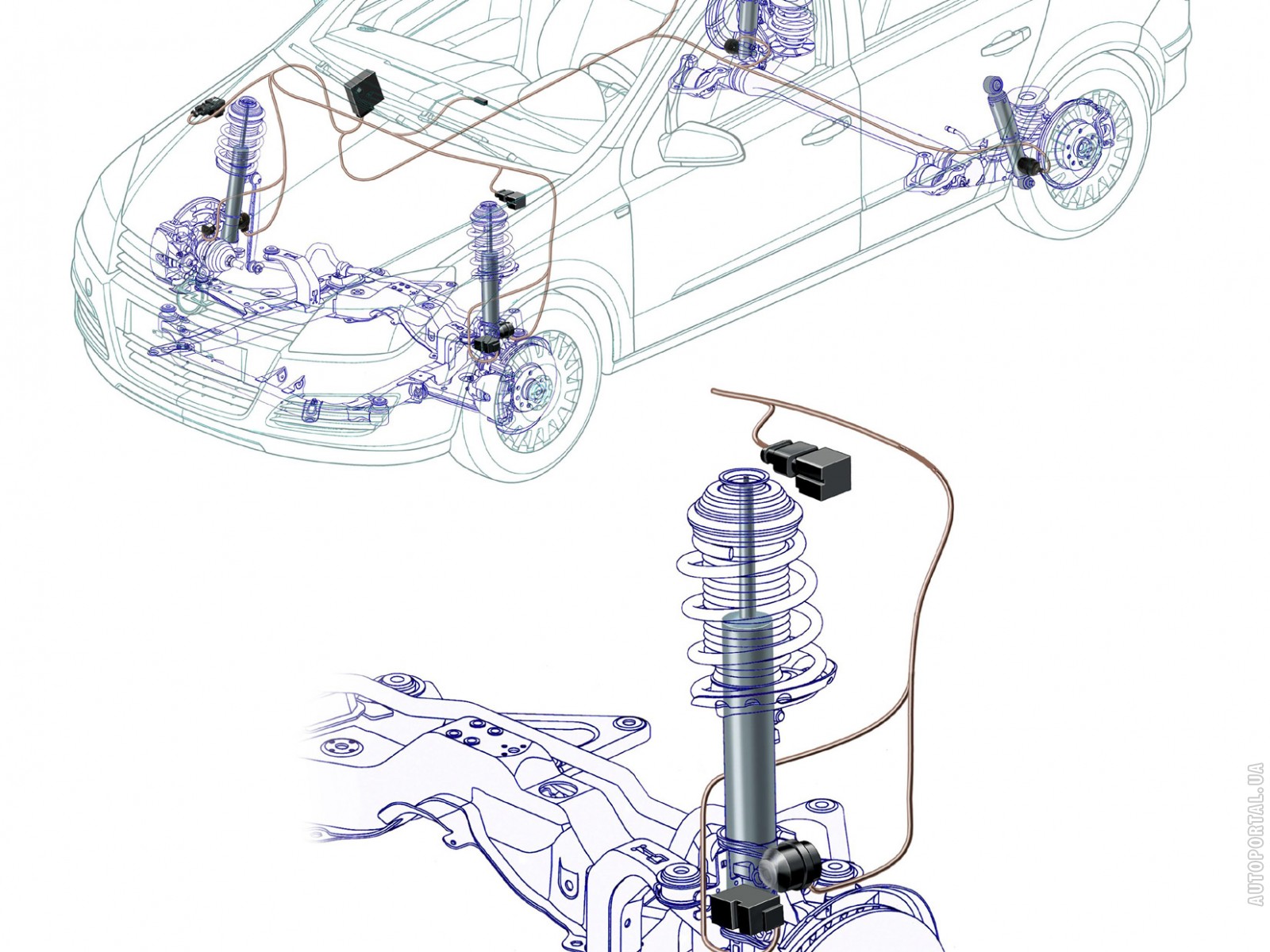 AUTOPORTAL.UA