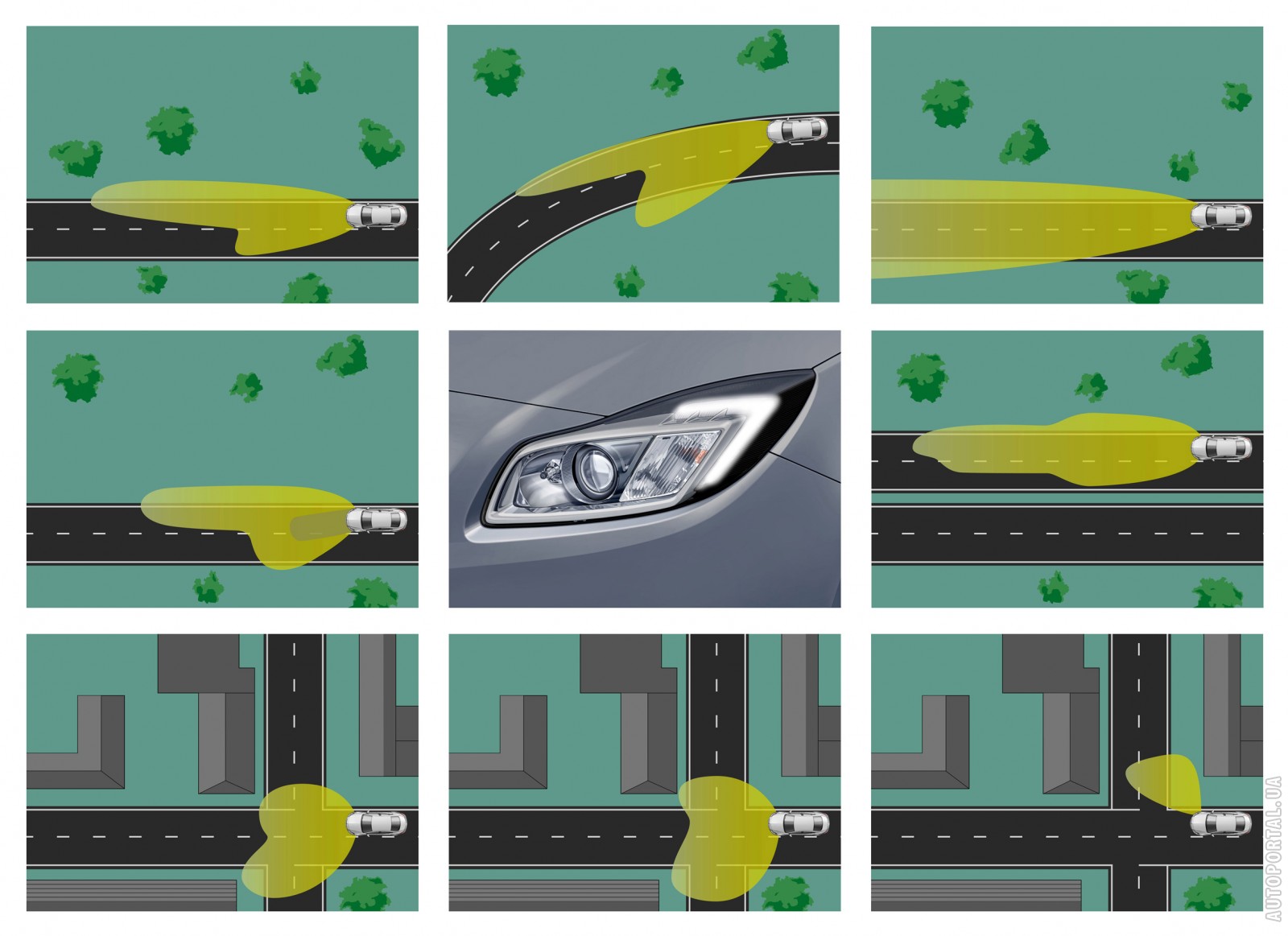 AUTOPORTAL.UA