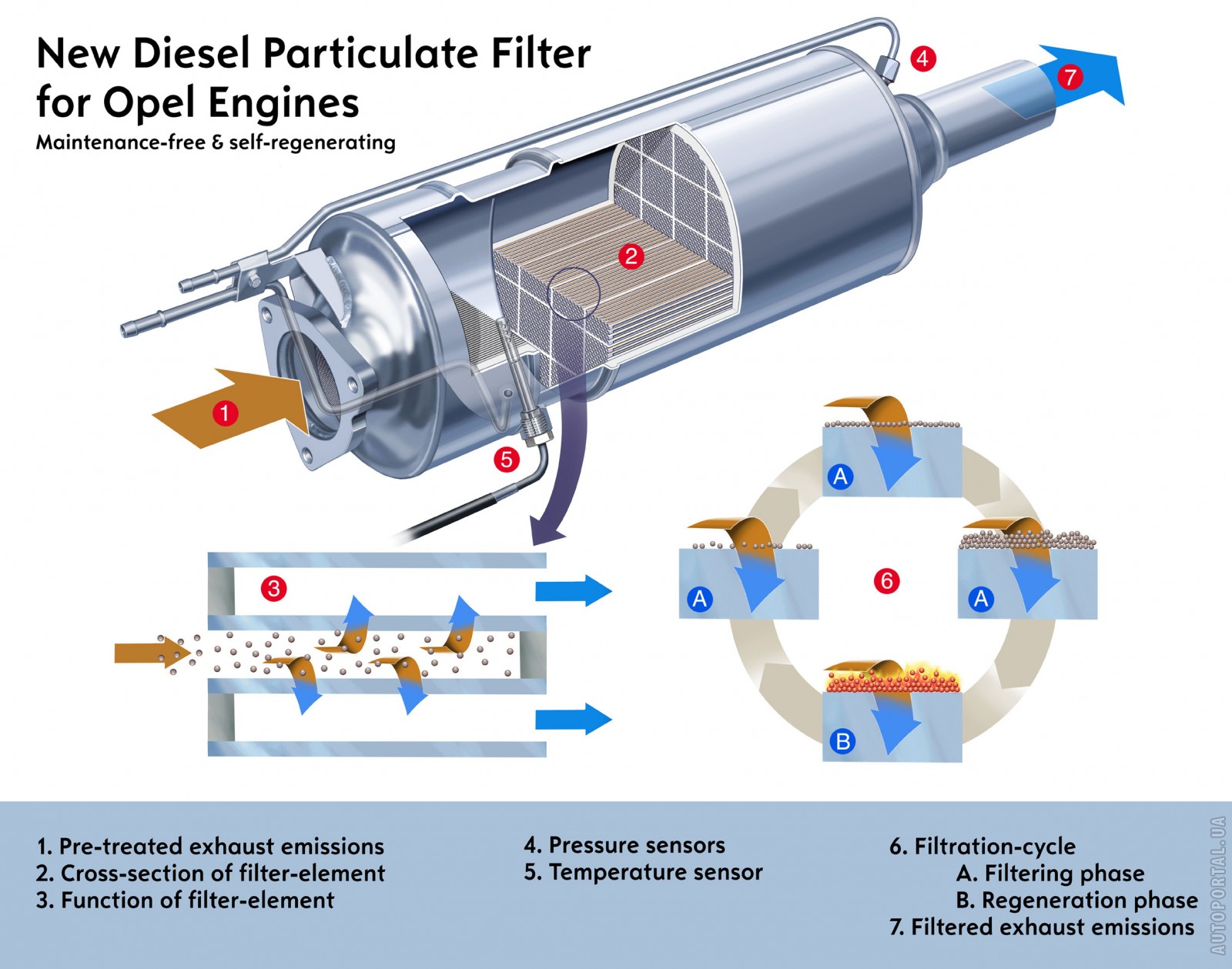 New Diesel Particulate Filter for Opel Engines
Maintenance-free & self-regenerating

4

7

2

1

5

3

A

A

6

A

B

1. Pre-treated exhaust emissions
2. Cross-section of filter-element
3. Function of filter-element

4. Pressure sensors
5. Temperature sensor

6. Filtration-cycle
A. Filtering phase
B. Regeneration phase
7. Filtered exhaust emissions

AUTOPORTAL.UA