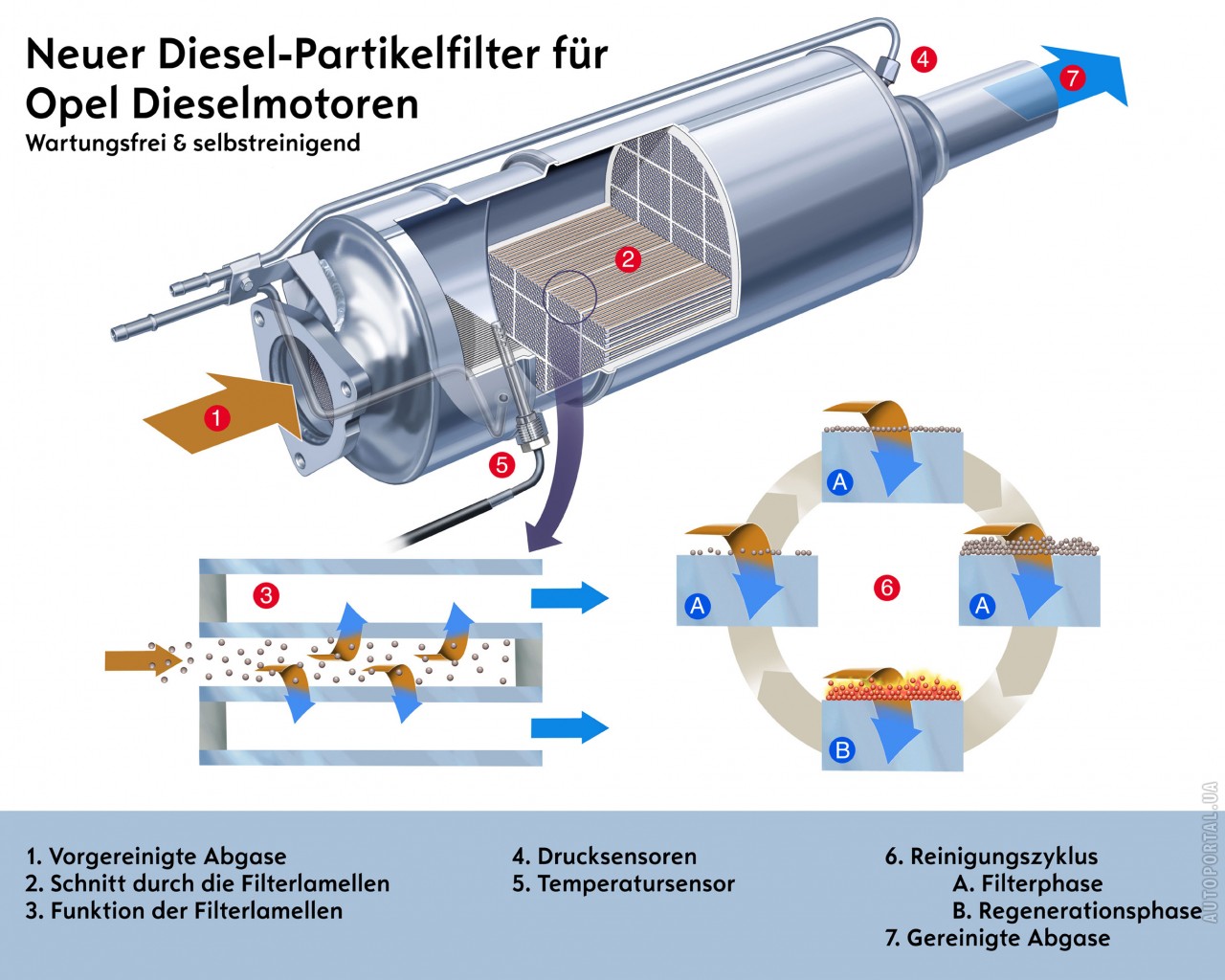 Neuer Diesel-Partikelfilter für Opel Dieselmotoren
Wartungsfrei & selbstreinigend

4
7
2
1
5
3
A
A
6
A
B

1. Vorgereinigte Abgase
2. Schnitt durch die Filterlamellen
3. Funktion der Filterlamellen

4. Drucksensoren
5. Temperatursensor

6. Reinigungszyklus
A. Filterphase
B. Regenerationsphase
7. Gereinigte Abgase

AUTOPORTAL.UA