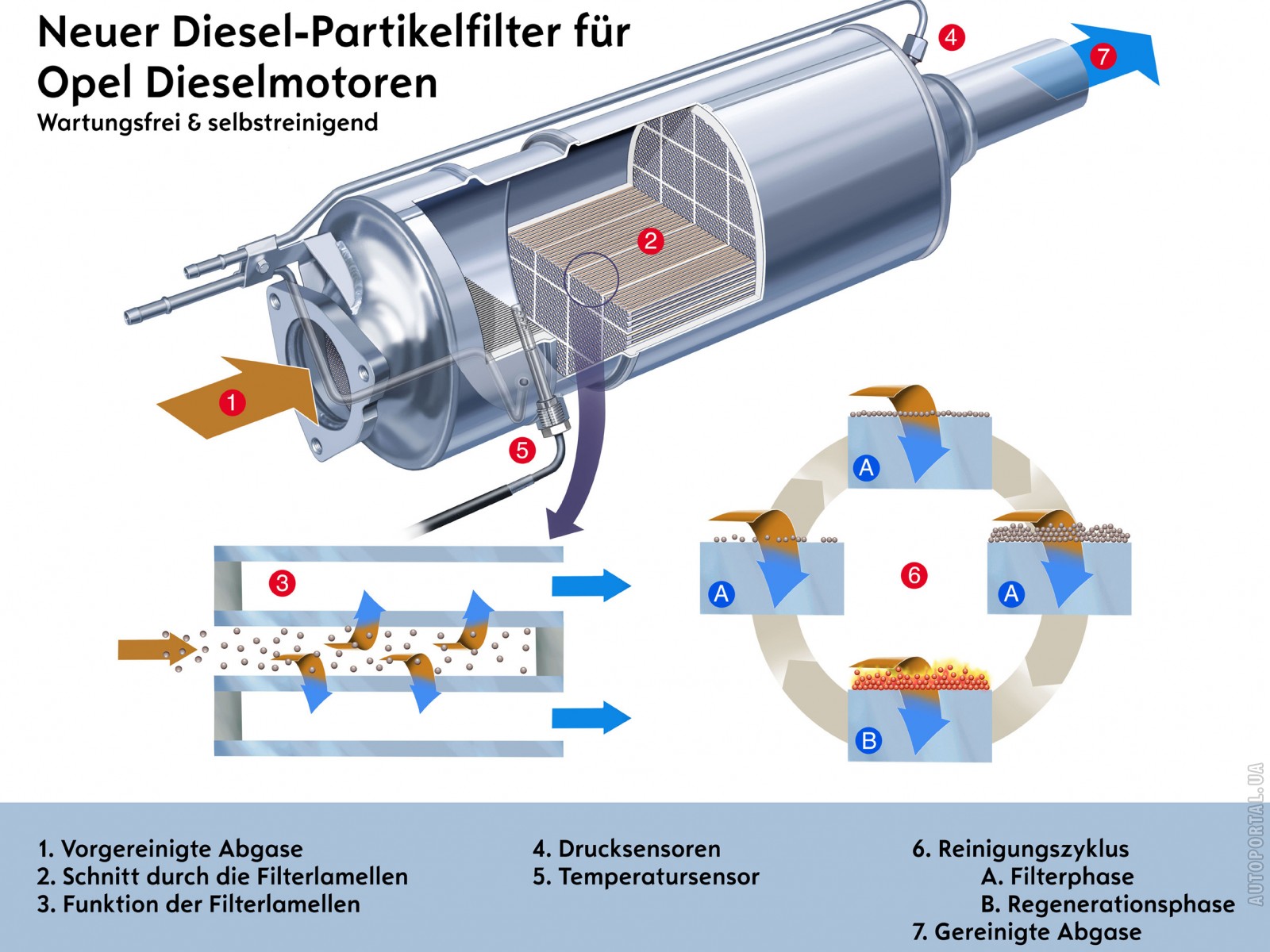 Neuer Diesel-Partikelfilter für Opel Dieselmotoren

Wartungsfrei & selbstreinigend

4

7

2

1

5

3

A

A

6

A

B

1. Vorgereinigte Abgase
2. Schnitt durch die Filterlamellen
3. Funktion der Filterlamellen

4. Drucksensoren
5. Temperatursensor

6. Reinigungszyklus
A. Filterphase
B. Regenerationsphase
7. Gereinigte Abgase

AUTOPORTAL.UA