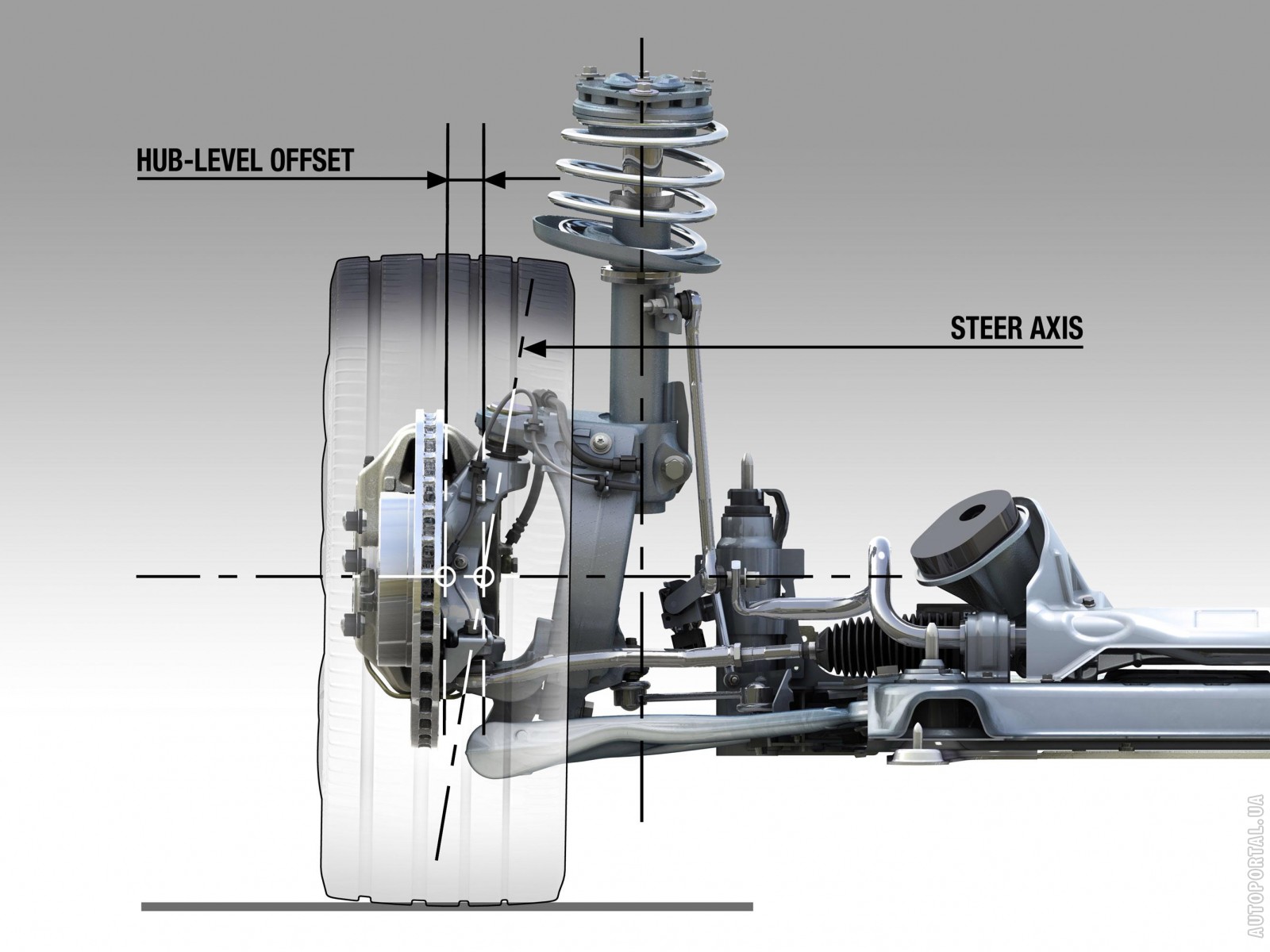 HUB-LEVEL OFFSET

STEER AXIS

AUTOPORTAL.UA