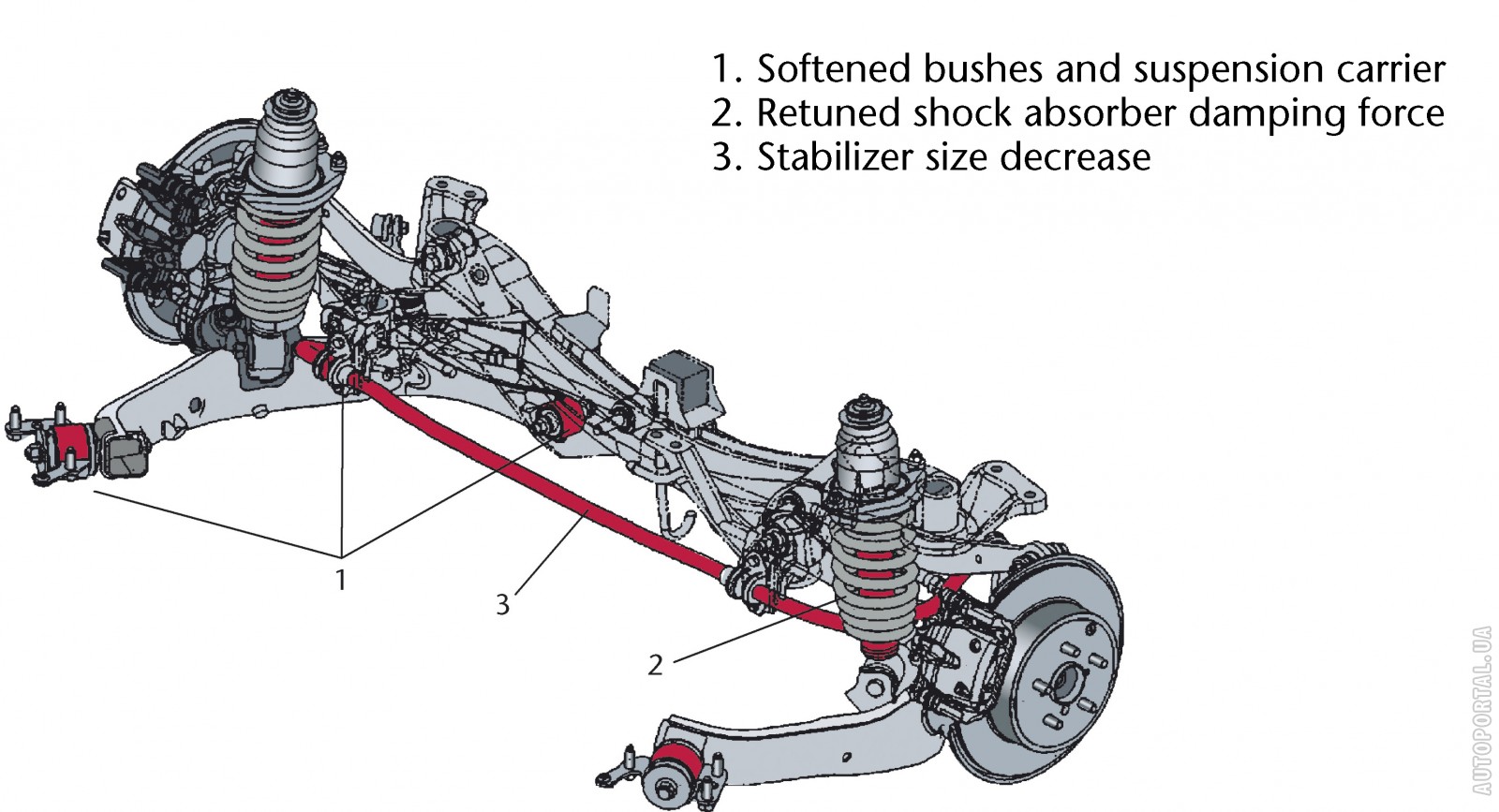 1. Softened bushes and suspension carrier
2. Retuned shock absorber damping force
3. Stabilizer size decrease

1

3

2

AUTOPORTAL.UA