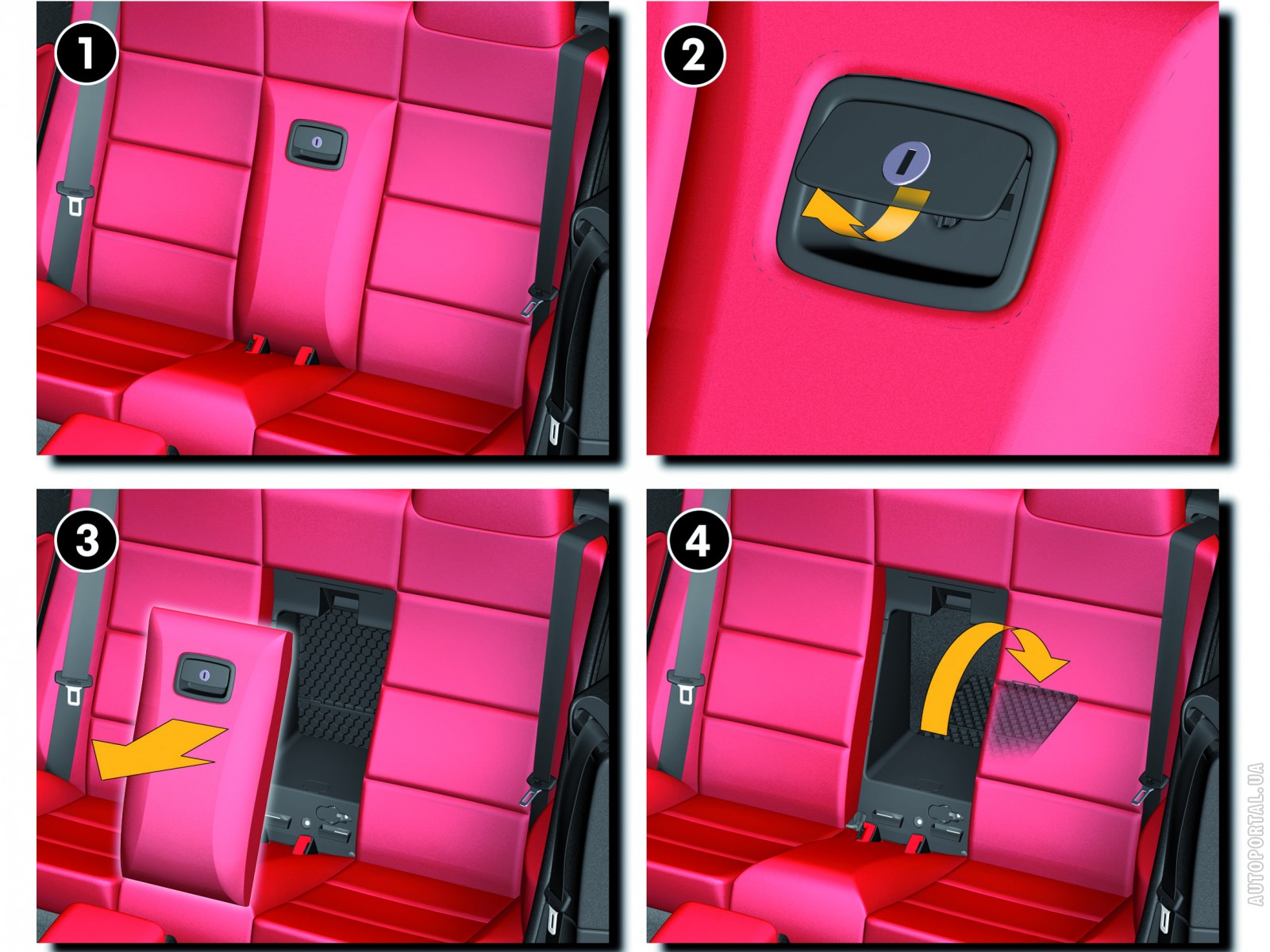 1

2

3

4

AUTOPORTAL.UA