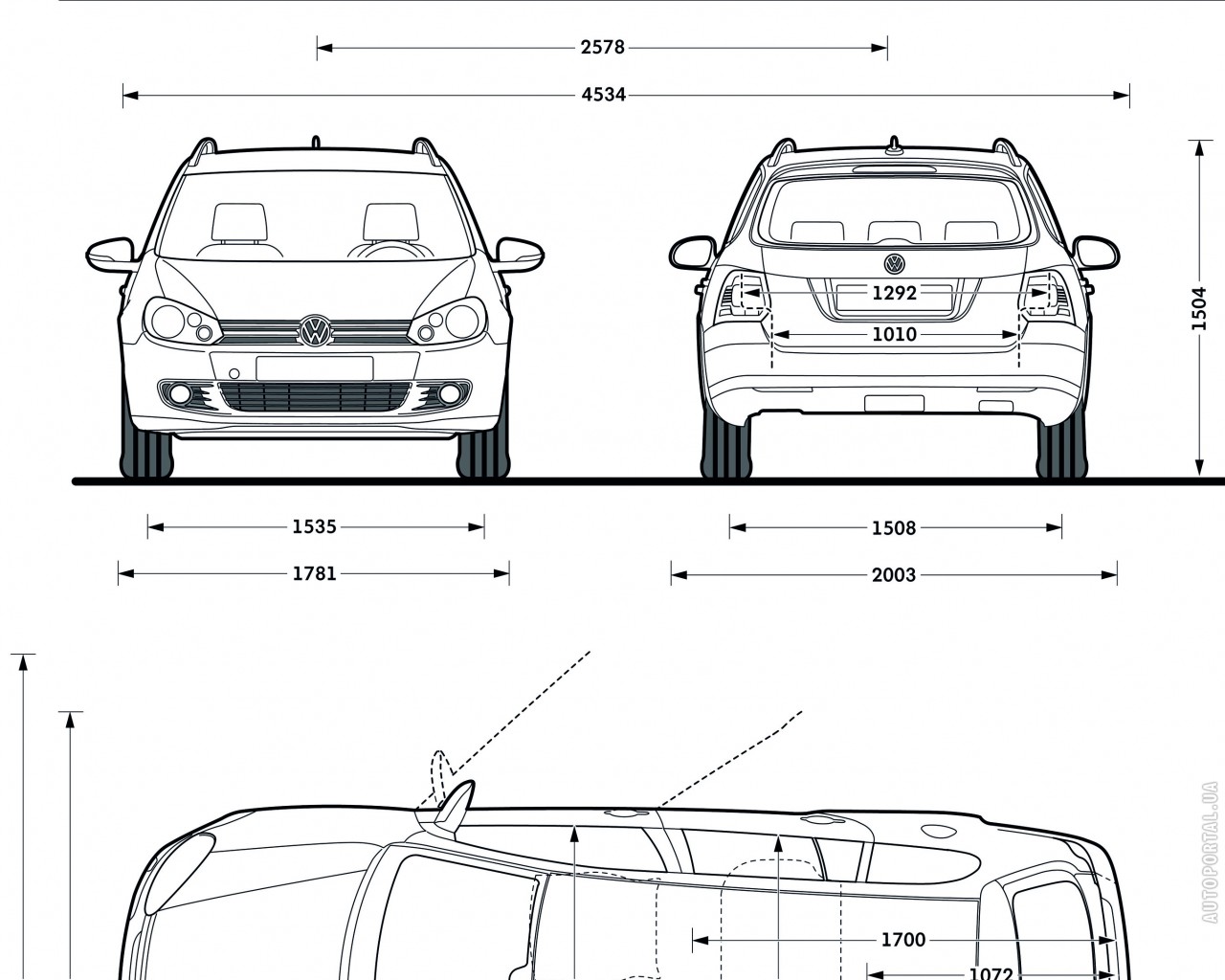 2578

4534

1292

1010

1504

1535

1781

1508

2003

1700

1072

AUTOPORTAL.UA