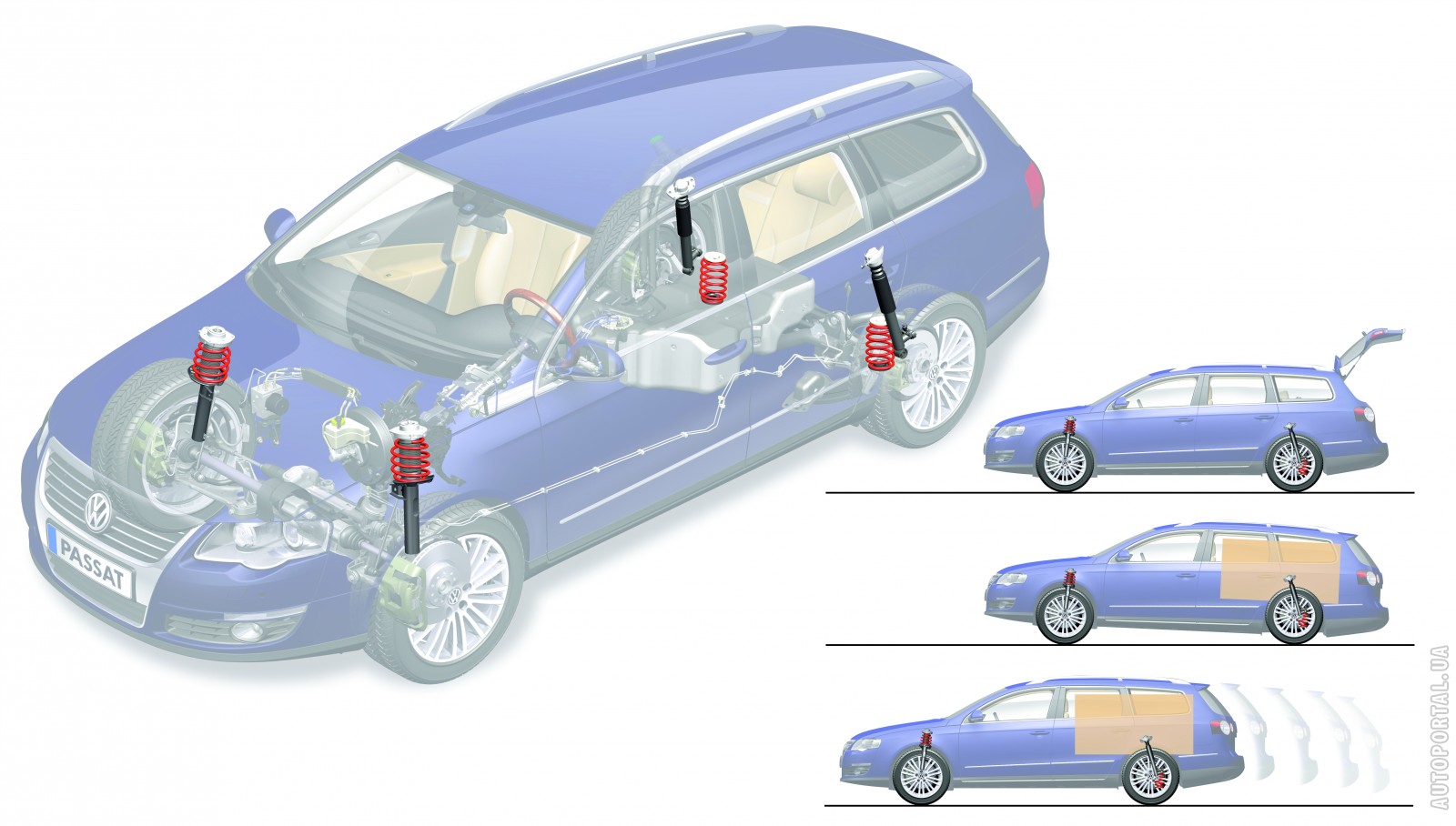 PASSAT

AUTOPORTAL.UA