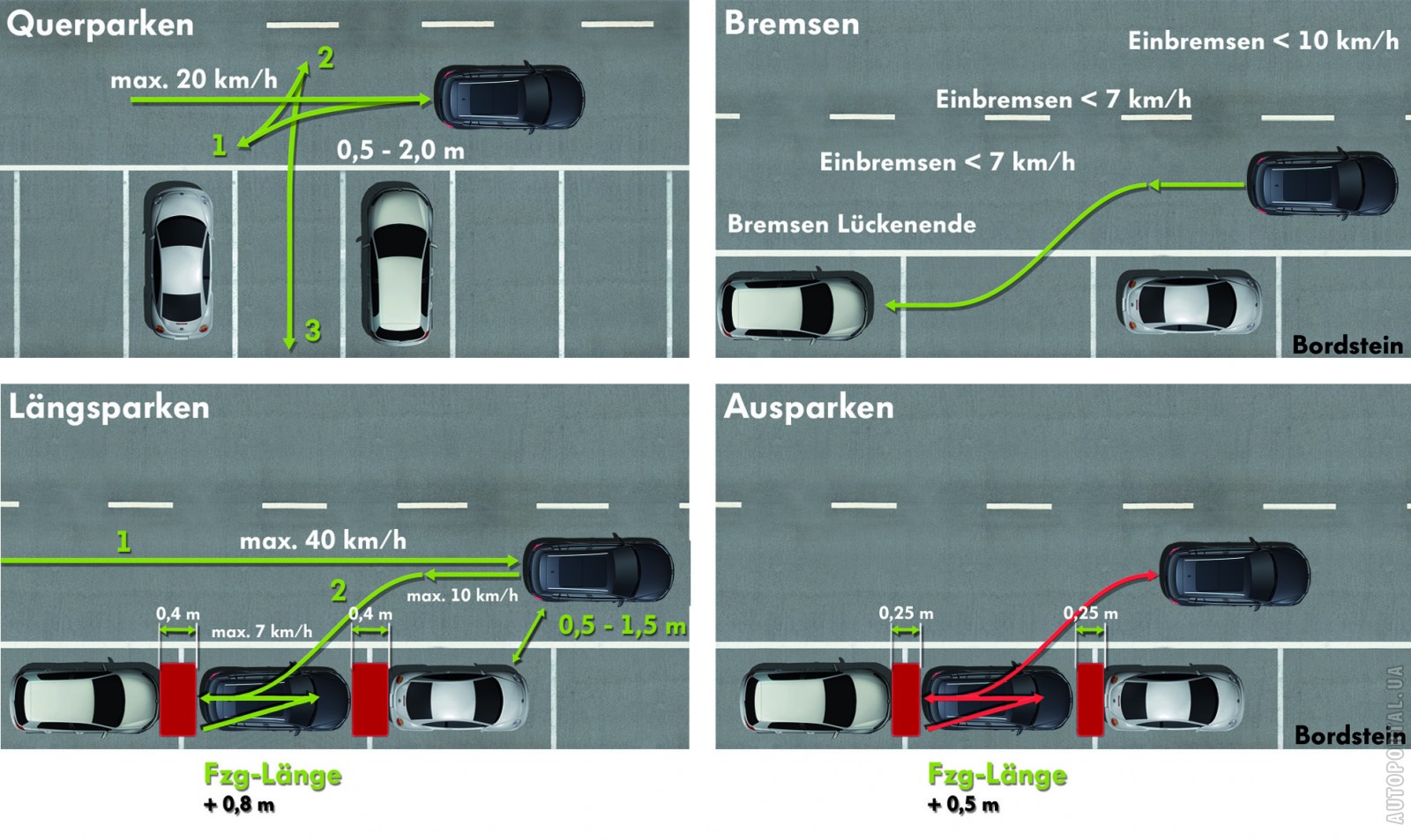 Querparken

max. 20 km/h

2

1

0,5 - 2,0 m

3

Bremsen

Einbremsen < 10 km/h

Einbremsen < 7 km/h

Einbremsen < 7 km/h

Bremsen Lückenende

Bordstein

Längsparken

1

max. 40 km/h

2

max. 10 km/h

0,4 m

max. 7 km/h

0,4 m

0,5 - 1,5 m

Fzg-Länge
+ 0,8 m

Ausparken

0,25 m

0,25 m

Bordstein

Fzg-Länge
+ 0,5 m

AUTOPORTAL.UA