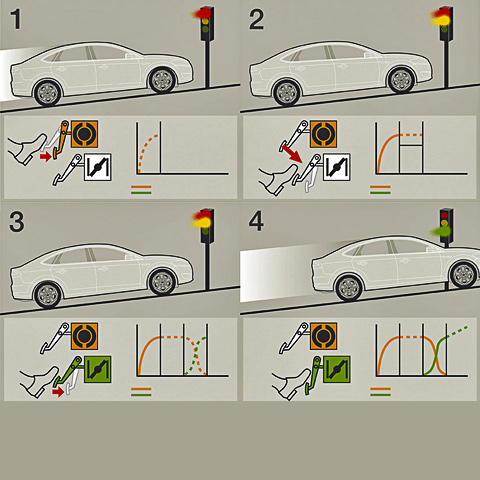 1

2

3

4