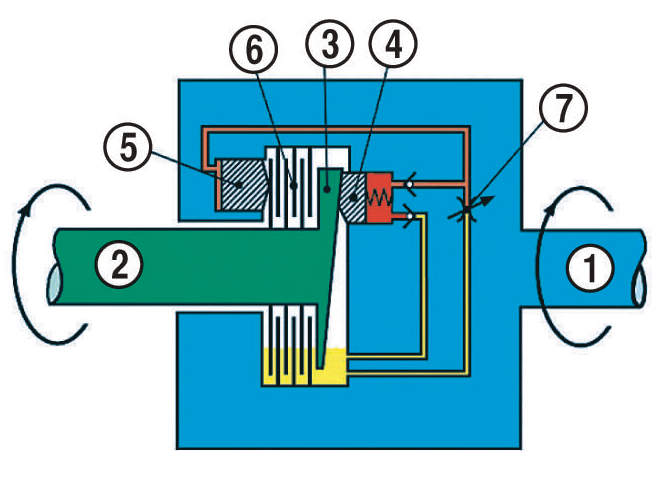 6
3
4
5
7
2
1