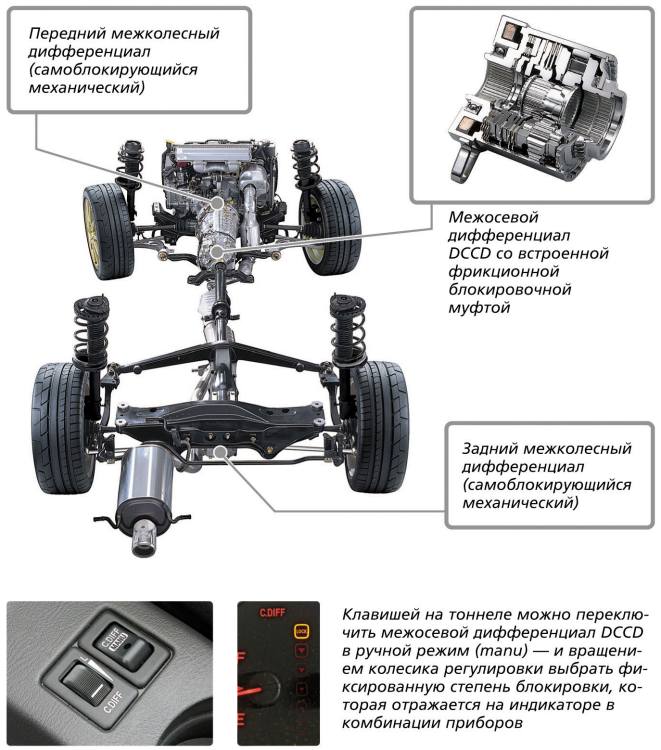 Передний межколесный дифференциал (самоблокирующийся механический)

Межосевой дифференциал DCCD со встроенной фрикционной блокировочной муфтой

Задний межколесный дифференциал (самоблокирующийся механический)

C.DIFF

C.DIFF

C.DIFF

LOCK

Клавишей на тоннеле можно переключить межосевой дифференциал DCCD в ручной режим (manu) — и вращением колесика регулировки выбрать фиксированную степень блокировки, которая отражается на индикаторе в комбинации приборов