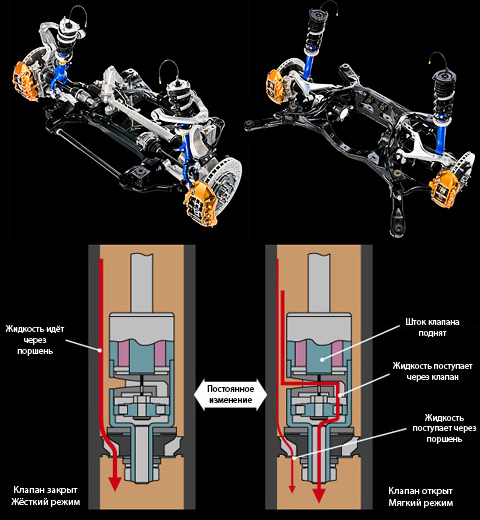 Жидкость идёт через поршень

Постоянное изменение

Шток клапана поднят

Жидкость поступает через клапан

Жидкость поступает через поршень

Клапан закрыт
Жёсткий режим

Клапан открыт
Мягкий режим