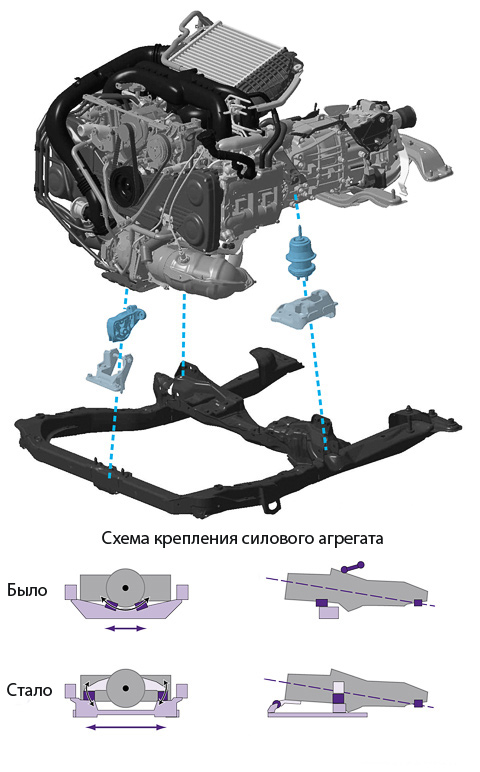 Схема крепления силового агрегата

Было

Стало