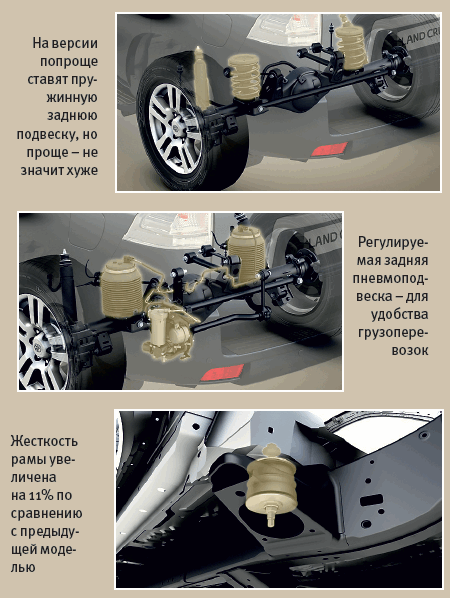 На версии попроще ставят пружинную заднюю подвеску, но проще – не значит хуже

LAND CR

LAND C

Регулируемая задняя пневмоподвеска – для удобства грузоперевозок

Жесткость рамы увеличена на 11% по сравнению с предыдущей моделью