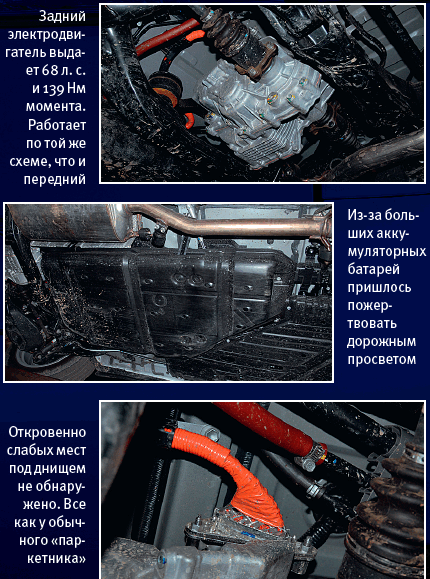 Задний электродвигатель выдает 68 л. с. и 139 Нм момента. Работает по той же схеме, что и передний

Из-за больших аккумуляторных батарей пришлось пожертвовать дорожным просветом

Откровенно слабых мест под днищем не обнаружено. Все как у обычного «паркетника»