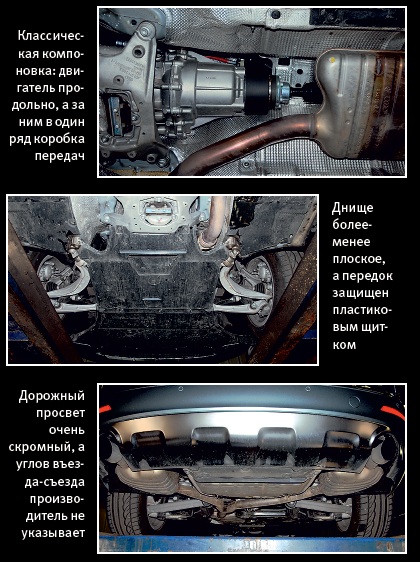 Классическая компоновка: двигатель продольно, а за ним в один ряд коробка передач

Днище более-менее плоское, а передок защищен пластиковым щитком

Дорожный просвет очень скромный, а углов въезда-съезда производитель не указывает