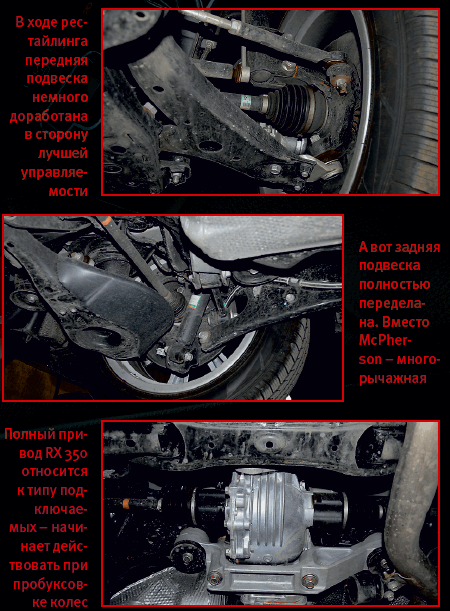 В ходе рестайлинга передняя подвеска немного доработана в сторону лучшей управляемости

А вот задняя подвеска полностью переделана. Вместо McPherson – многорычажная

Полный привод RX 350 относится к типу подключаемых – начинает действовать при пробуксовке колес