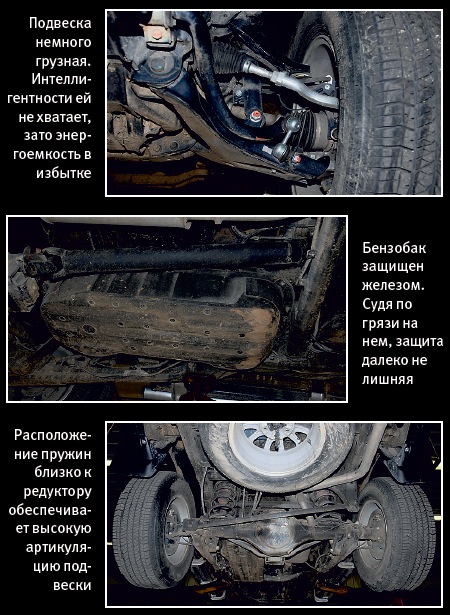 Подвеска немного грузная. Интеллигентности ей не хватает, зато энергоемкость в избытке

Бензобак защищен железом. Судя по грязи на нем, защита далеко не лишняя

Расположение пружин близко к редуктору обеспечивает высокую артикуляцию подвески