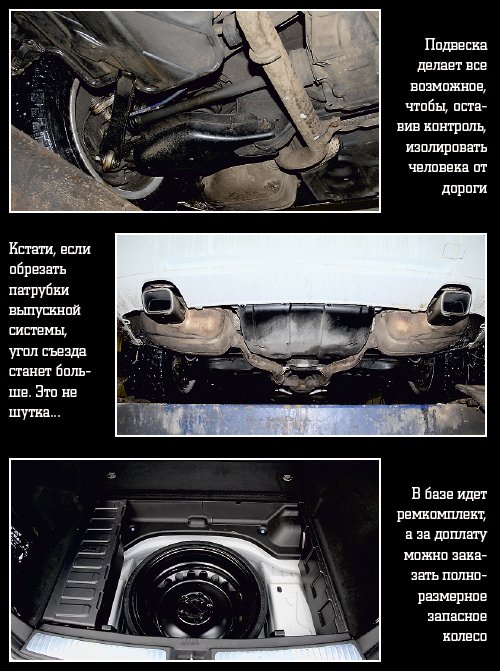 Подвеска делает все возможное, чтобы, оставив контроль, изолировать человека от дороги

Кстати, если обрезать патрубки выпускной системы, угол съезда станет больше. Это не шутка...

В базе идет ремкомплект, а за доплату можно заказать полноразмерное запасное колесо