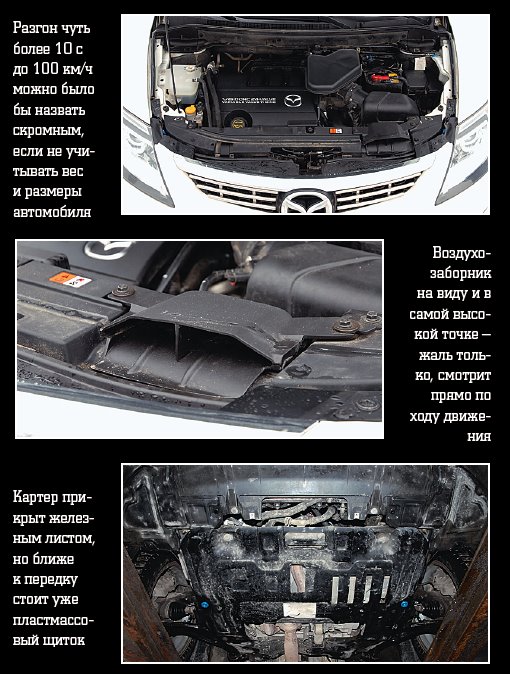 Разгон чуть более 10 с до 100 км/ч можно было бы назвать скромным, если не учитывать вес и размеры автомобиля

Воздухозаборник на виду и в самой высокой точке — жаль только, смотрит прямо по ходу движения

Картер прикрыт железным листом, но ближе к передку стоит уже пластмассовый щиток