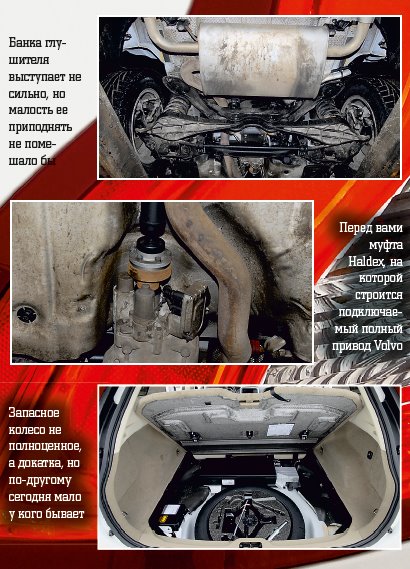 Банка глушителя выступает не сильно, но малость ее приподнять не помешало бы

Перед вами муфта Haldex, на которой строится подключаемый полный привод Volvo

Запасное колесо не полноценное, а докатка, но по-другому сегодня мало у кого бывает