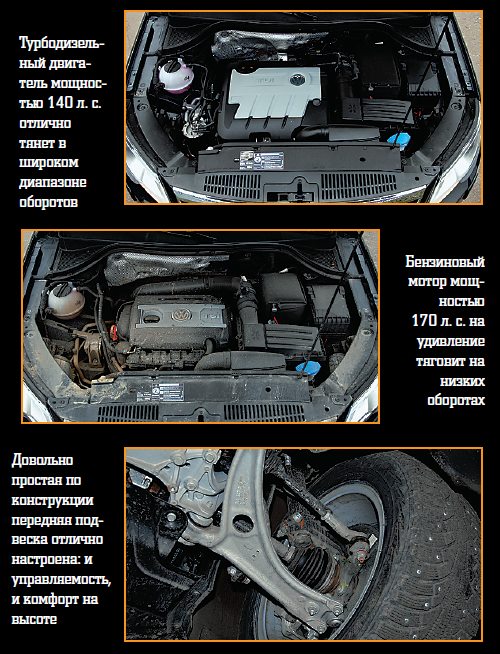 Турбодизельный двигатель мощностью 140 л. с. отлично тянет в широком диапазоне оборотов

Бензиновый мотор мощностью 170 л. с. на удивление тяговит на низких оборотах

Довольно простая по конструкции передняя подвеска отлично настроена: и управляемость, и комфорт на высоте