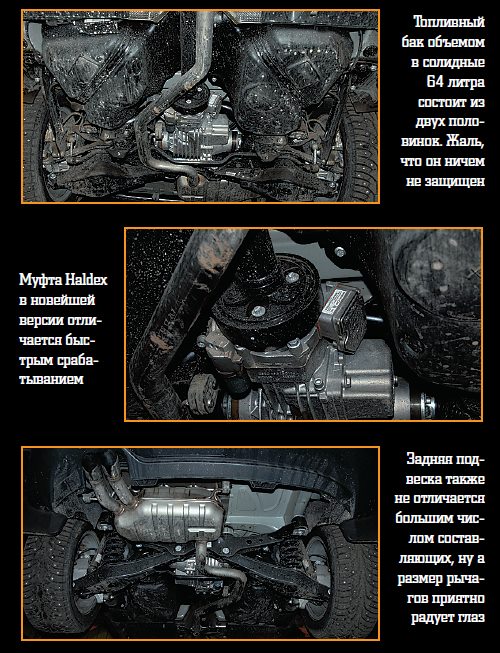 Топливный бак объемом в солидные 64 литра состоит из двух половинок. Жаль, что он ничем не защищен

Муфта Haldex в новейшей версии отличается быстрым срабатыванием

Задняя подвеска также не отличается большим числом составляющих, ну а размер рычагов приятно радует глаз