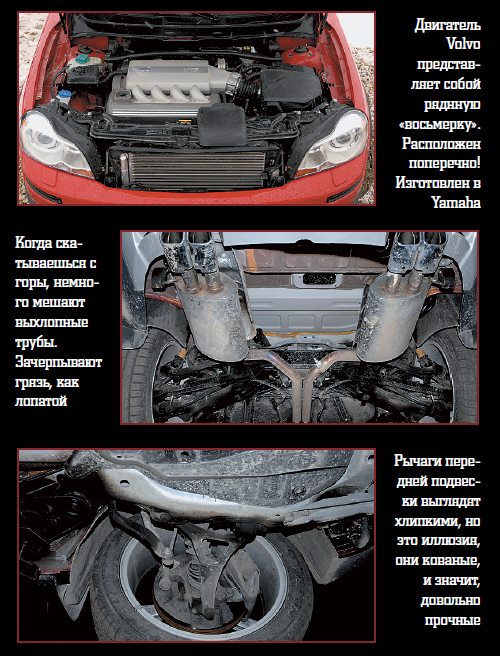 Двигатель Volvo представляет собой рядную «восьмерку». Расположен поперечно! Изготовлен в Yamaha

Когда скатываешься с горы, немного мешают выхлопные трубы. Зачерпывают грязь, как лопатой

Рычаги передней подвески выглядят хлипкими, но это иллюзия, они кованые, и значит, довольно прочные