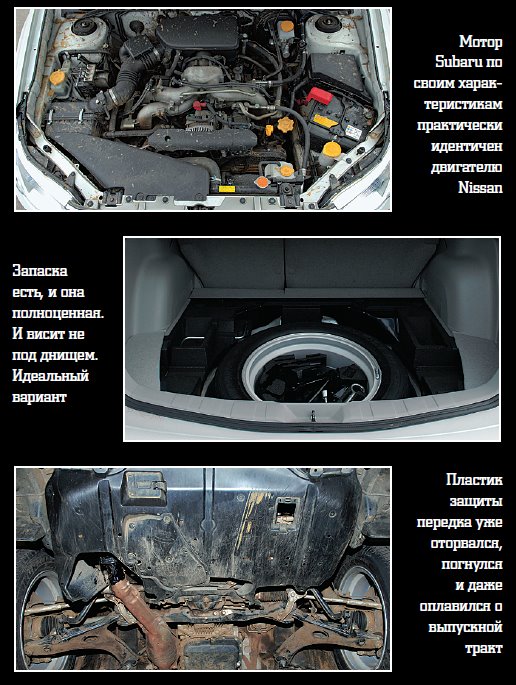 Мотор Subaru по своим характеристикам практически идентичен двигателю Nissan

Запаска есть, и она полноценная. И висит не под днищем. Идеальный вариант

Пластик защиты передка уже оторвался, погнулся и даже оплавился о выпускной тракт