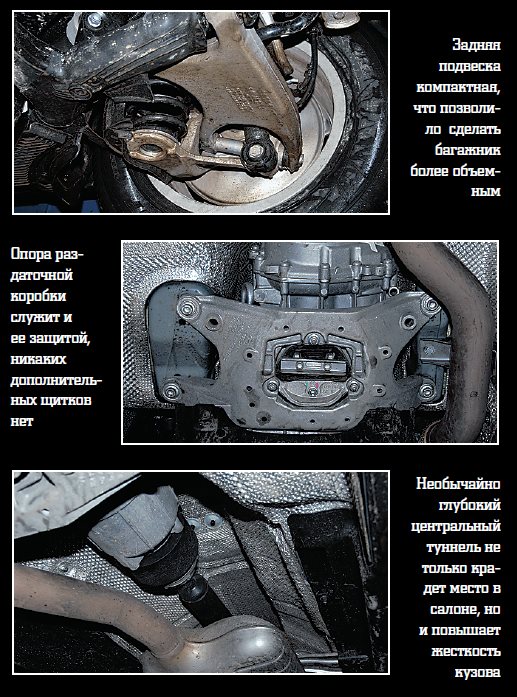 Задняя подвеска компактная, что позволило сделать багажник более объемным

Опора раздаточной коробки служит и ее защитой, никаких дополнительных щитков нет

Необычайно глубокий центральный туннель не только крадет место в салоне, но и повышает жесткость кузова